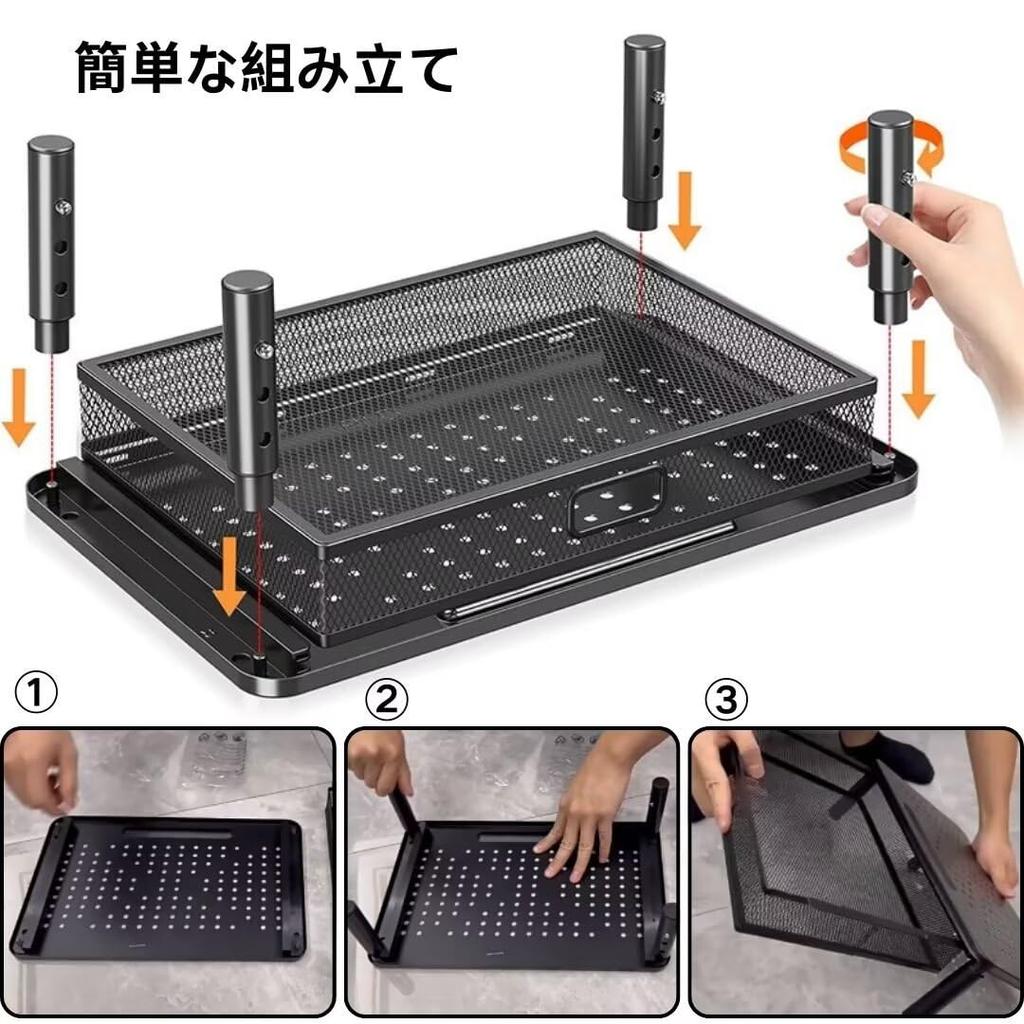 簡単な組み立て

①

②

③