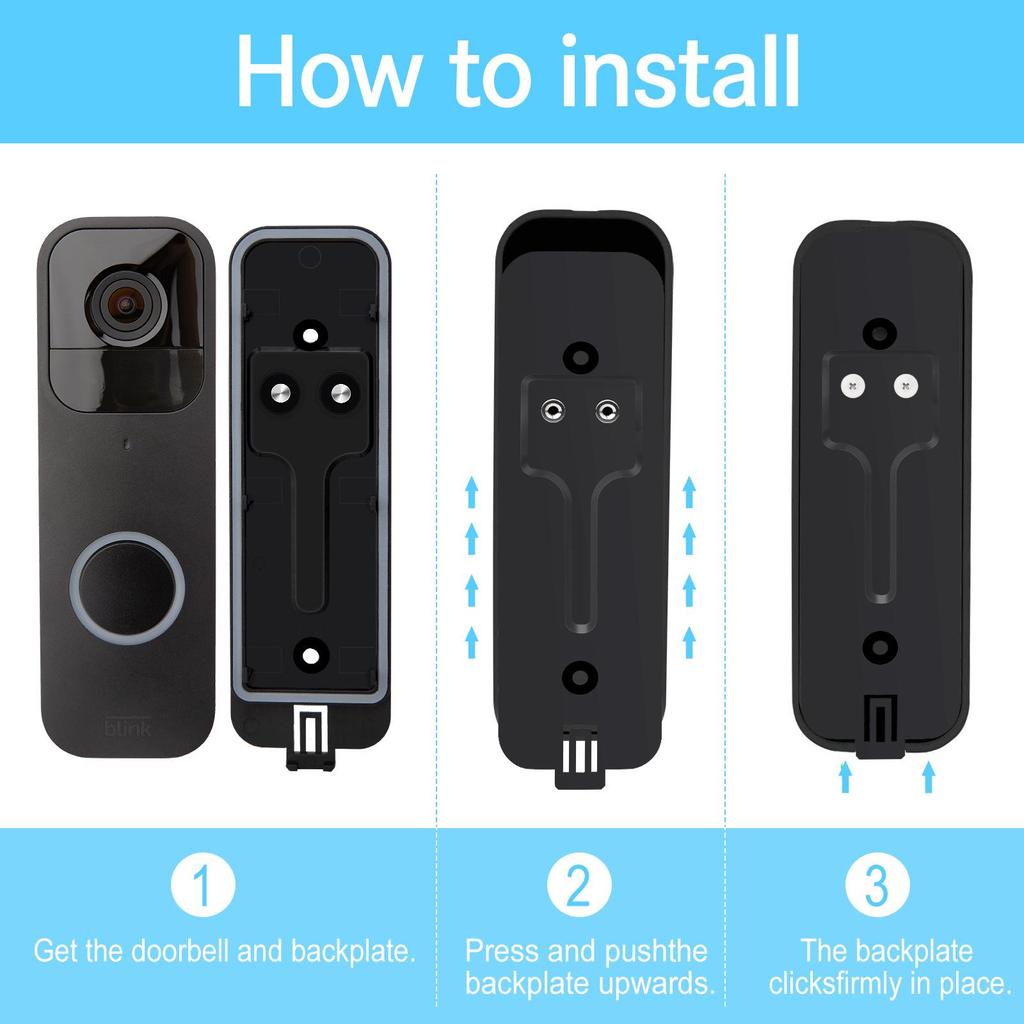 How to install

blink

1

Get the doorbell and backplate.

2

Press and pushthe backplate upwards.

3

The backplate clicksfirmly in place.