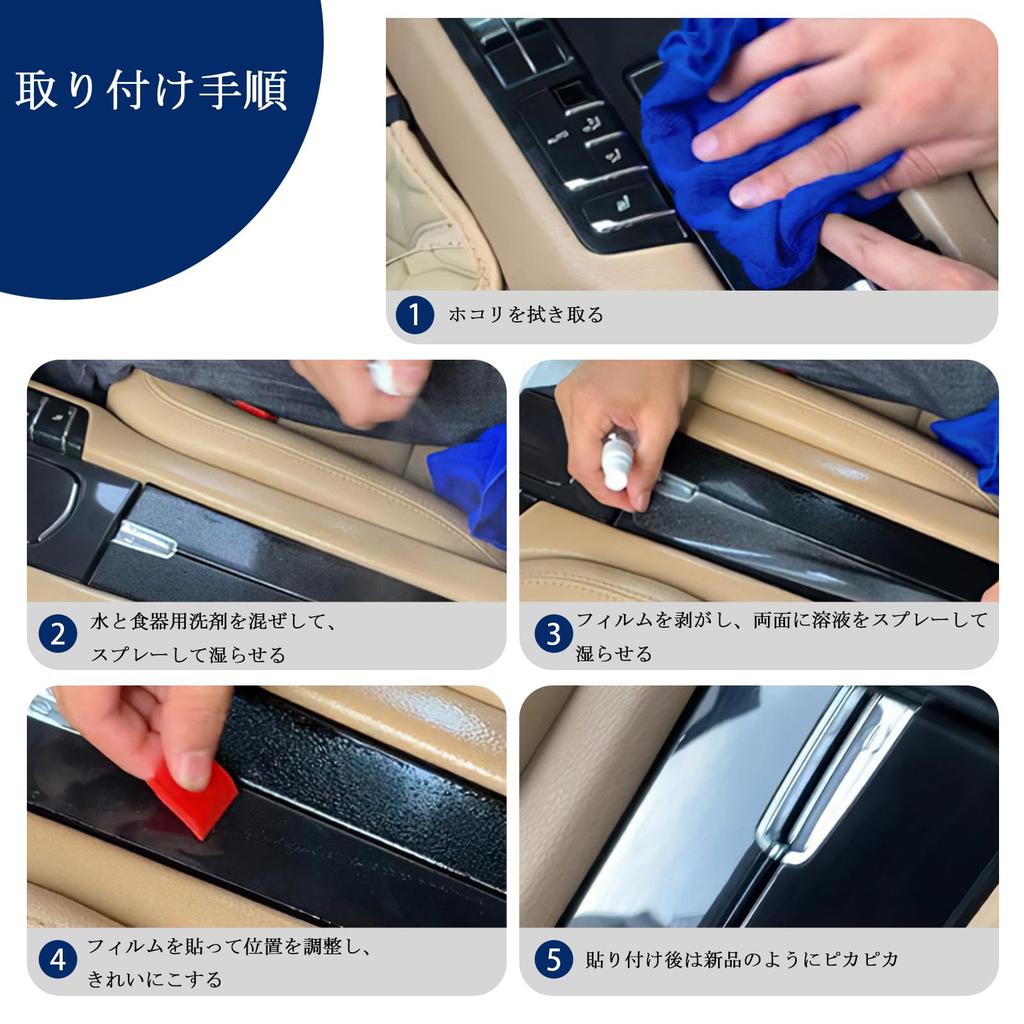 取り付け手順

1 ホコリを拭き取る

2 水と食器用洗剤を混ぜして、スプレーして湿らせる

3 フィルムを剥がし、両面に溶液をスプレーして湿らせる

4 フィルムを貼って位置を調整し、きれいにこする

5 貼り付け後は新品のようにピカピカ