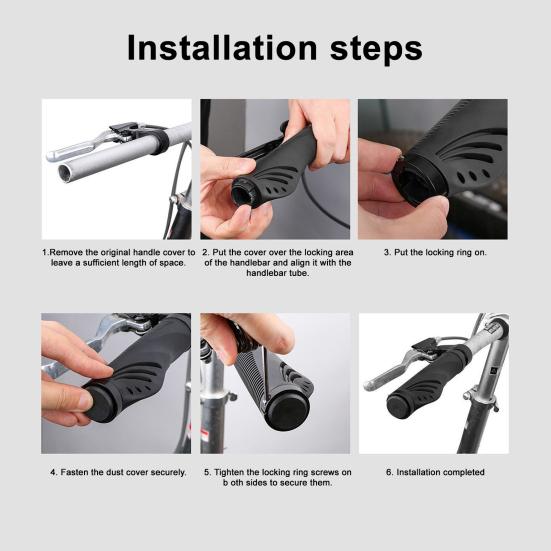 Installation steps

1.Remove the original handle cover to leave a sufficient length of space.

2. Put the cover over the locking area of the handlebar and align it with the handlebar tube.

3. Put the locking ring on.

4. Fasten the dust cover securely.

5. Tighten the locking ring screws on b oth sides to secure them.

6. Installation completed