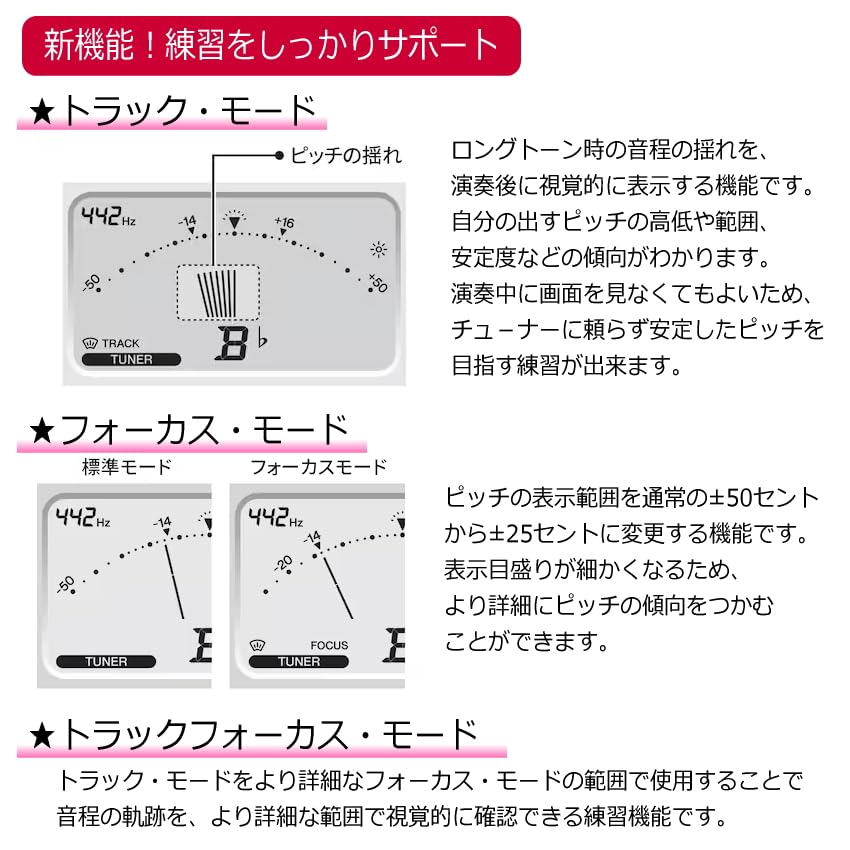 新機能！練習をしっかりサポート

★トラック・モード

ピッチの揺れ

442Hz
-14
+16
-50
+50
TRACK
TUNER
B♭

ロングトーン時の音程の揺れを、演奏後に視覚的に表示する機能です。自分の出すピッチの高低や範囲、安定度などの傾向がわかります。演奏中に画面を見なくてもよいため、チューナーに頼らず安定したピッチを目指す練習が出来ます。

★フォーカス・モード

標準モード
442Hz
-14
-50
TUNER

フォーカスモード
442Hz
-14
-20
FOCUS
TUNER

ピッチの表示範囲を通常の±50セントから±25セントに変更する機能です。表示目盛りが細かくなるため、より詳細にピッチの傾向をつかむことができます。

★トラックフォーカス・モード

トラック・モードをより詳細なフォーカス・モードの範囲で使用することで音程の軌跡を、より詳細な範囲で視覚的に確認できる練習機能です。