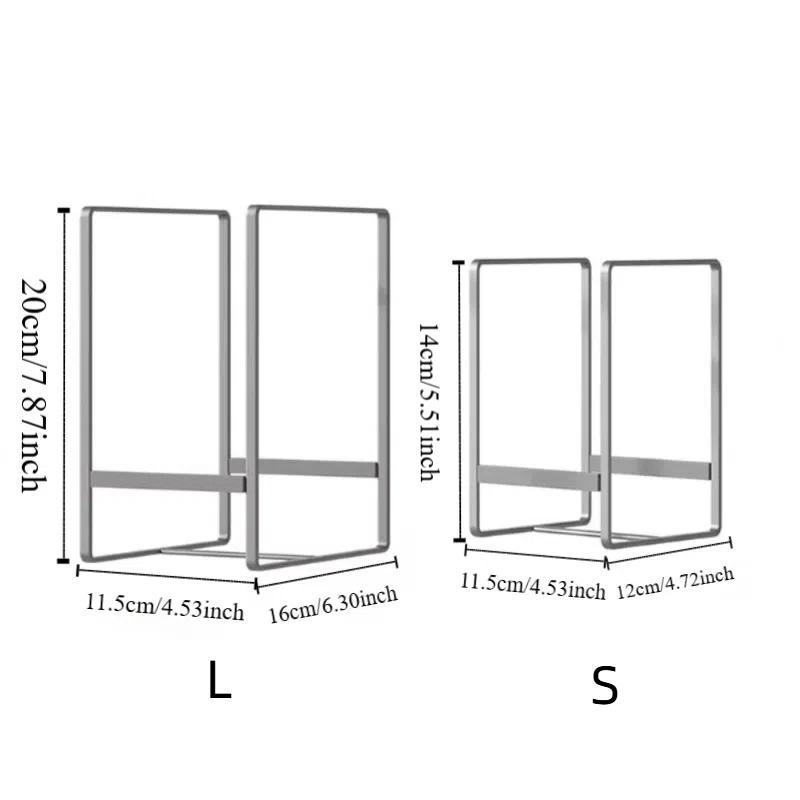 20cm/7.87inch

11.5cm/4.53inch

16cm/6.30inch

L

14cm/5.51inch

11.5cm/4.53inch

12cm/4.72inch

S