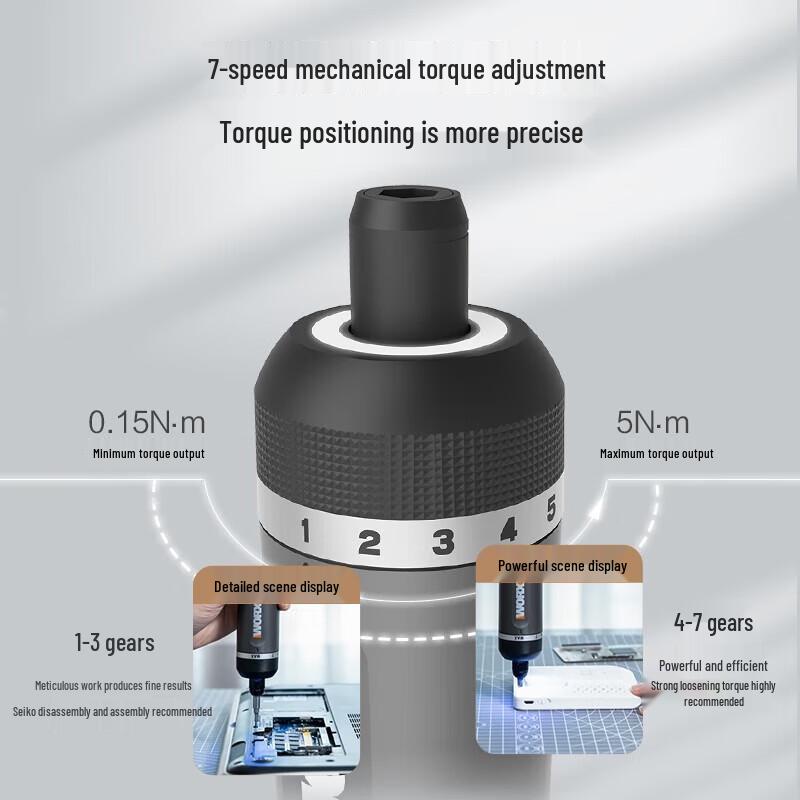 7-speed mechanical torque adjustment

Torque positioning is more precise

0.15N·m
Minimum torque output

5N·m
Maximum torque output

1 2 3 4 5

Detailed scene display

WORX

1-3 gears

Meticulous work produces fine results

Seiko disassembly and assembly recommended

Powerful scene display

WORX

4-7 gears

Powerful and efficient

Strong loosening torque highly recommended