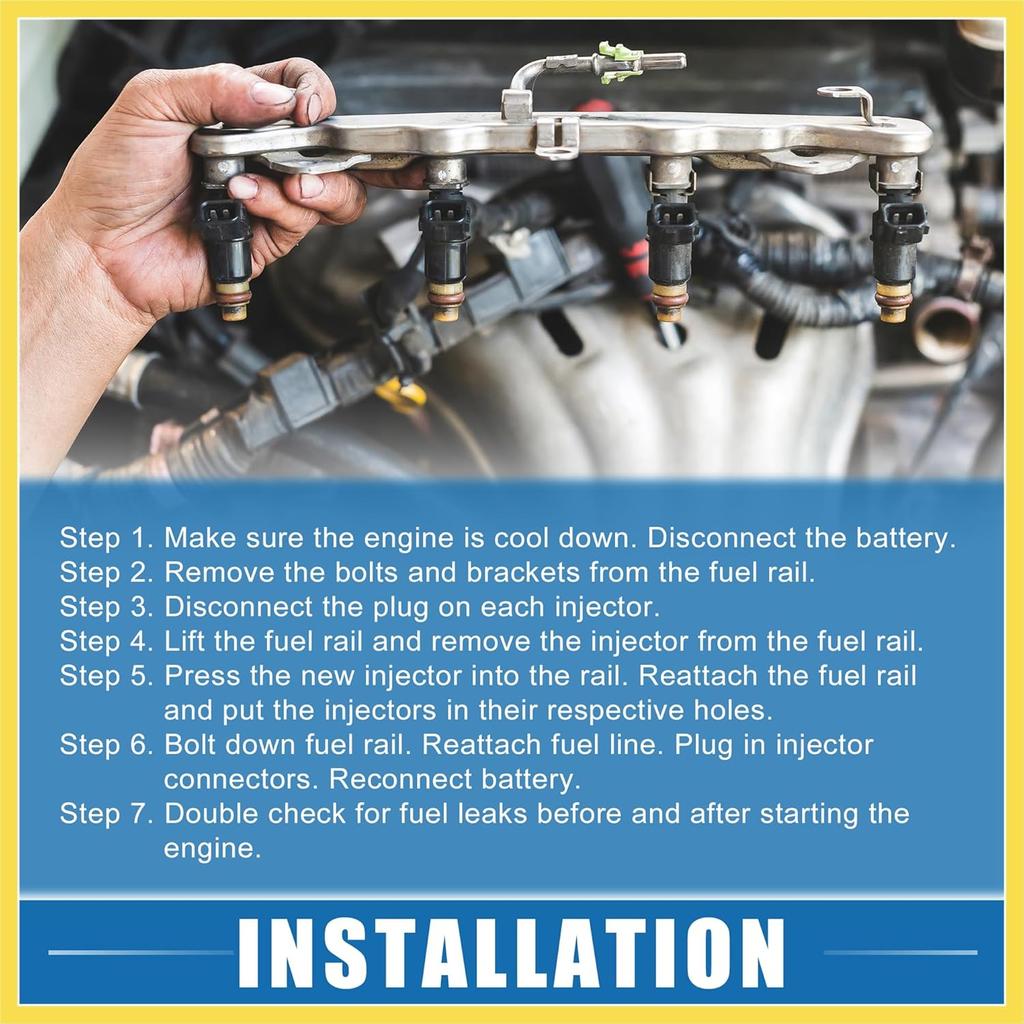 Step 1. Make sure the engine is cool down. Disconnect the battery.
Step 2. Remove the bolts and brackets from the fuel rail.
Step 3. Disconnect the plug on each injector.
Step 4. Lift the fuel rail and remove the injector from the fuel rail.
Step 5. Press the new injector into the rail. Reattach the fuel rail and put the injectors in their respective holes.
Step 6. Bolt down fuel rail. Reattach fuel line. Plug in injector connectors. Reconnect battery.
Step 7. Double check for fuel leaks before and after starting the engine.

INSTALLATION