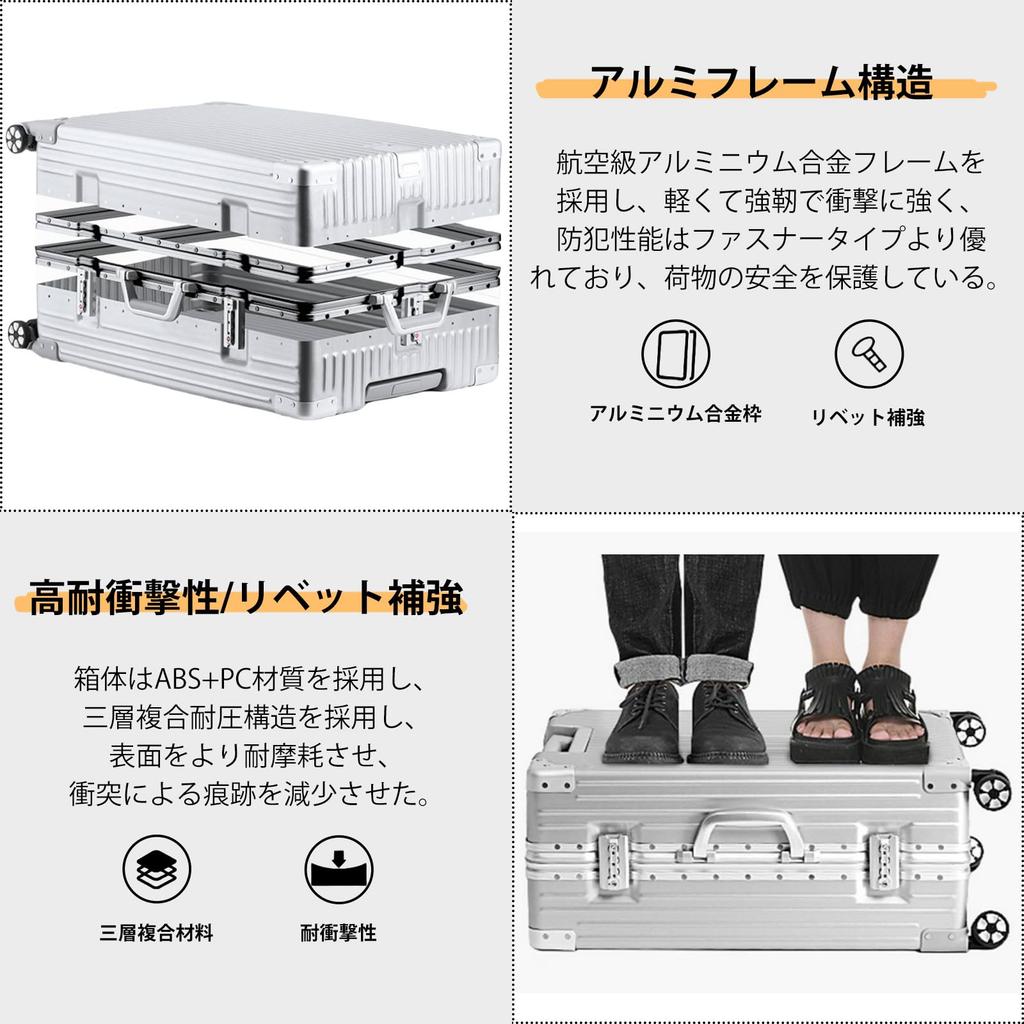 アルミフレーム構造

航空級アルミニウム合金フレームを採用し、軽くて強靭で衝撃に強く、防犯性能はファスナータイプより優れており、荷物の安全を保護している。

アルミニウム合金枠

リベット補強

高耐衝撃性/リベット補強

箱体はABS+PC材質を採用し、三層複合耐圧構造を採用し、表面をより耐摩耗させ、衝突による痕跡を減少させた。

三層複合材料

耐衝撃性