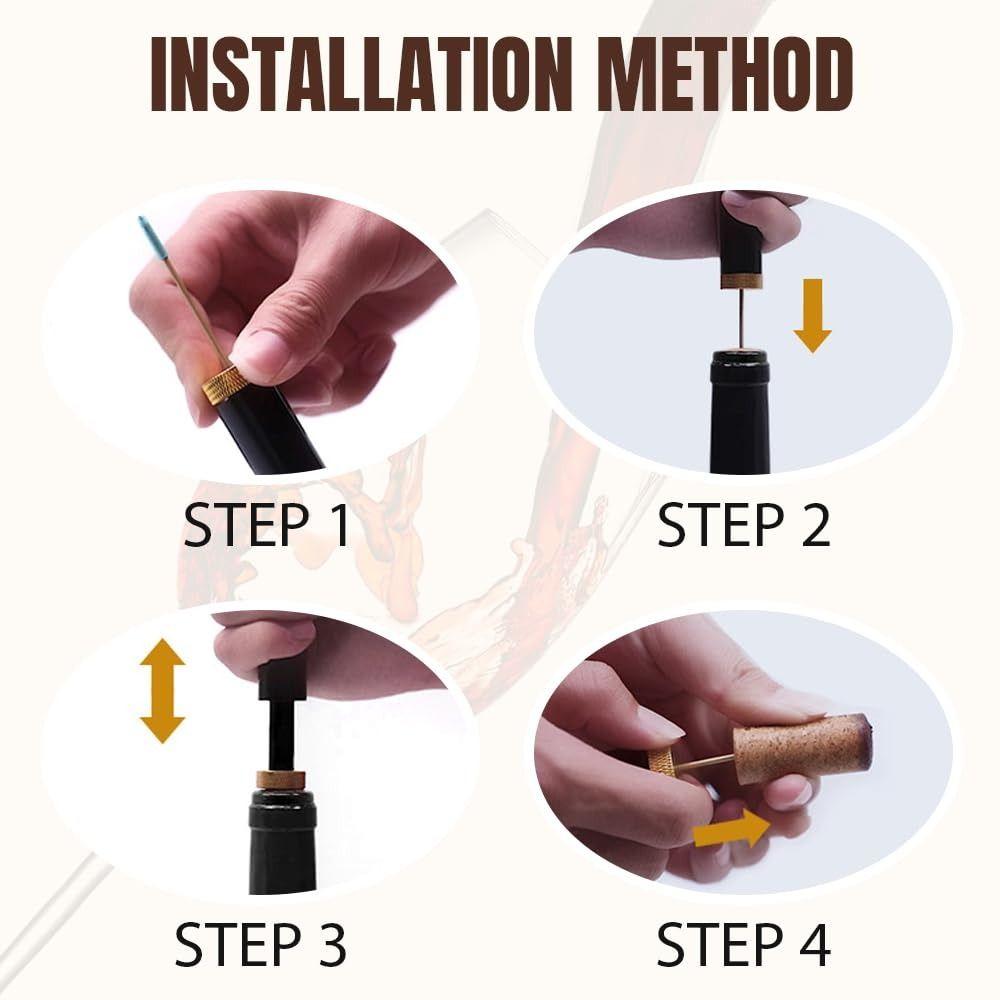 INSTALLATION METHOD

STEP 1

STEP 2

STEP 3

STEP 4