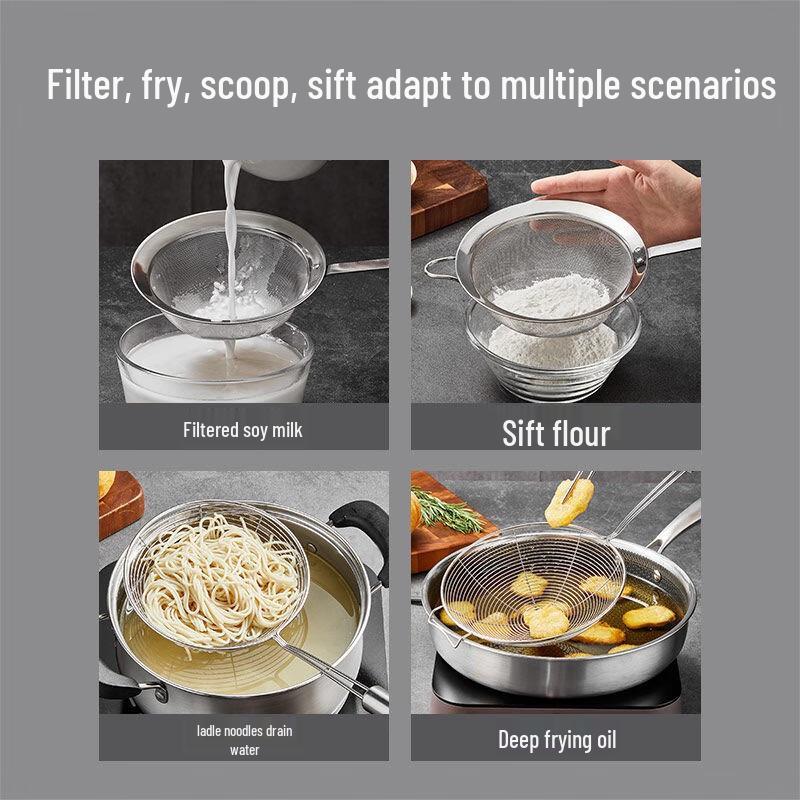 Filter, fry, scoop, sift adapt to multiple scenarios

Filtered soy milk

Sift flour

ladle noodles drain water

Deep frying oil