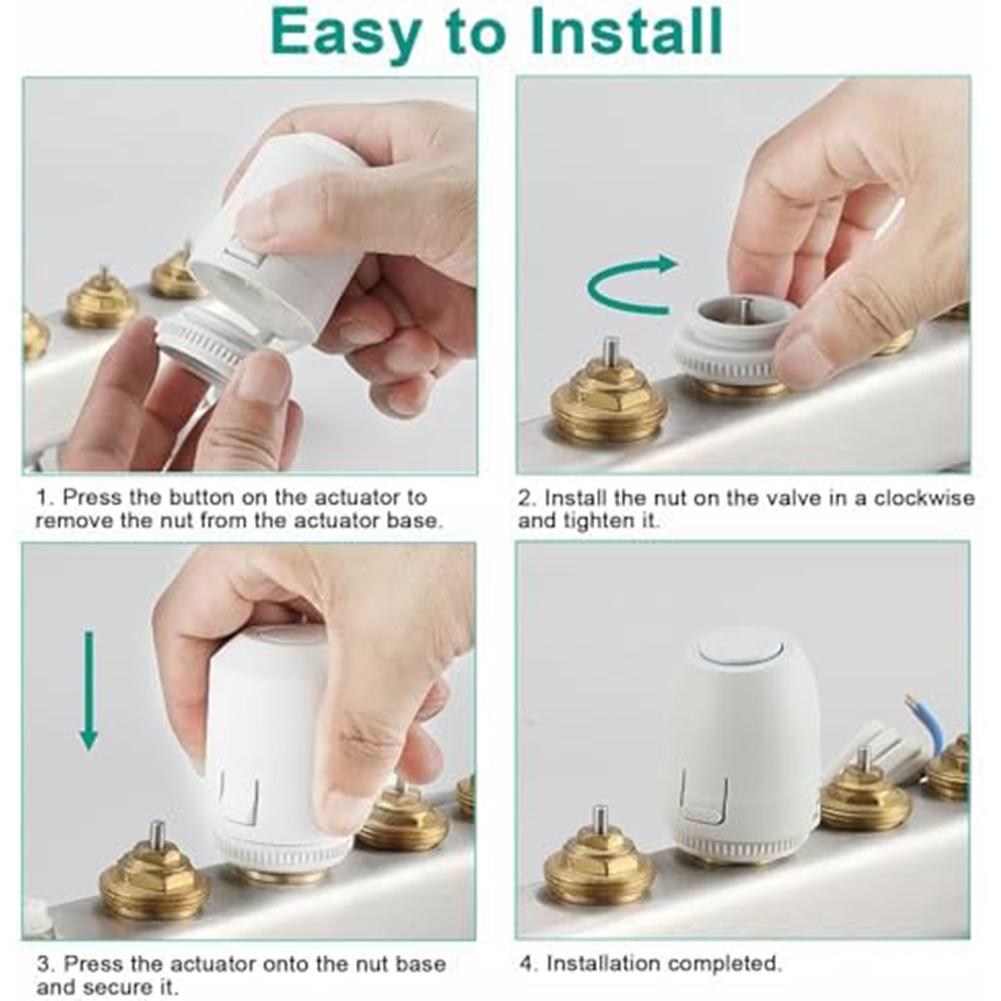 Easy to Install

1. Press the button on the actuator to remove the nut from the actuator base.

2. Install the nut on the valve in a clockwise and tighten it.

3. Press the actuator onto the nut base and secure it.

4. Installation completed.