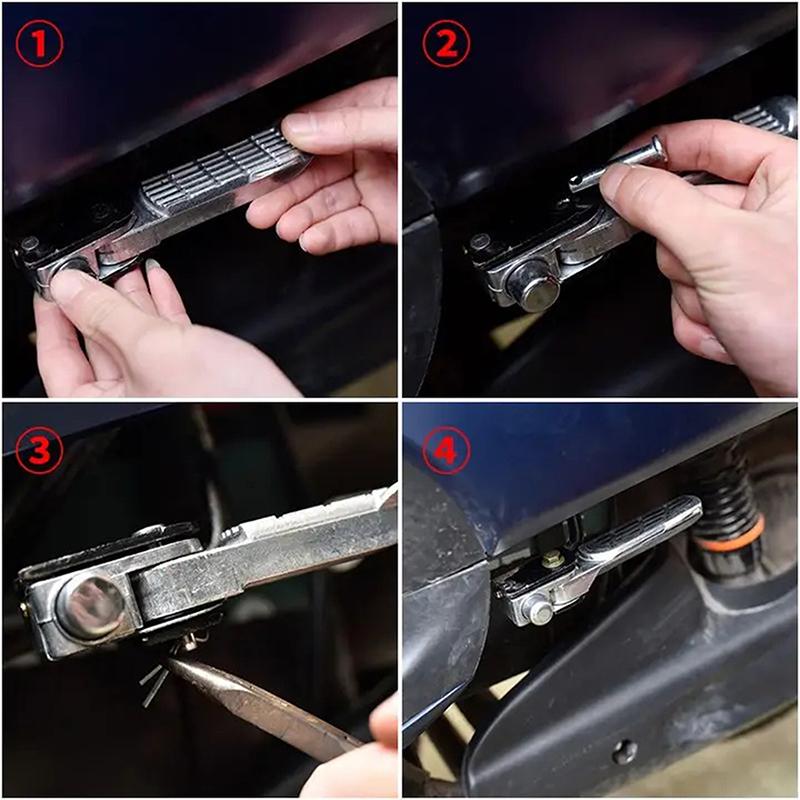 1

2

3

4