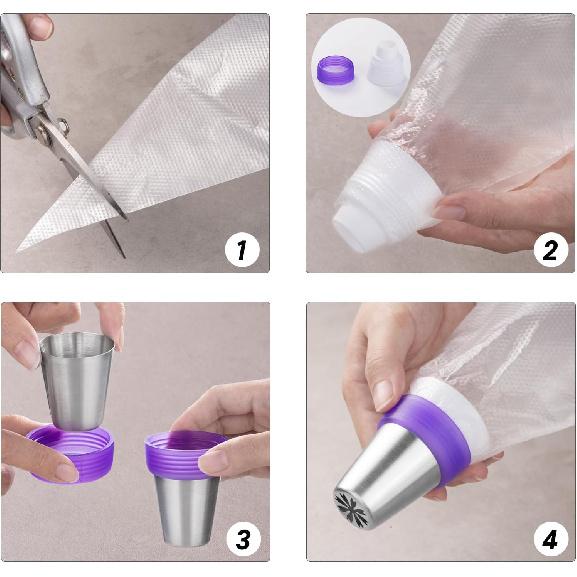 1

2

3

4