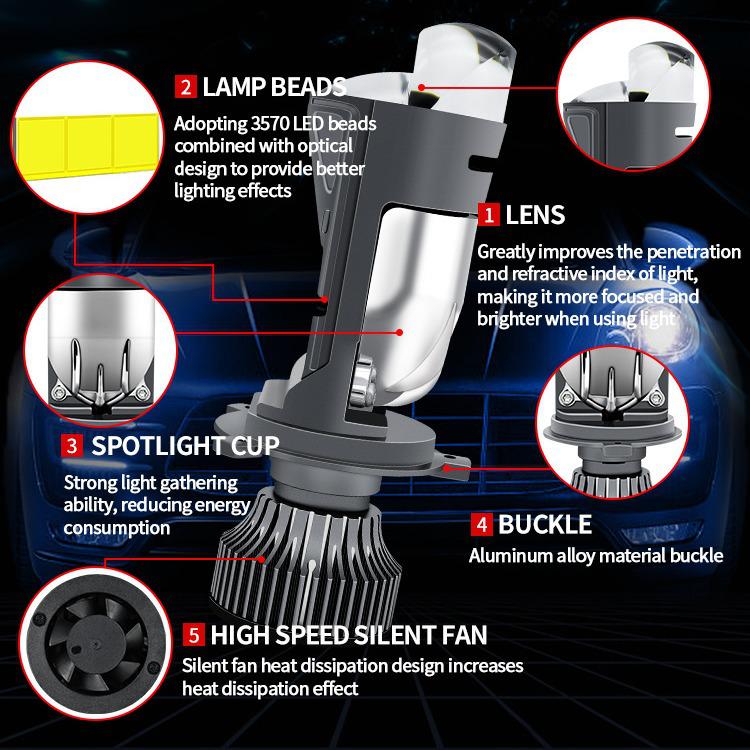 2 LAMP BEADS
Adopting 3570 LED beads combined with optical design to provide better lighting effects

1 LENS
Greatly improves the penetration and refractive index of light, making it more focused and brighter when using light

3 SPOTLIGHT CUP
Strong light gathering ability, reducing energy consumption

4 BUCKLE
Aluminum alloy material buckle

5 HIGH SPEED SILENT FAN
Silent fan heat dissipation design increases heat dissipation effect