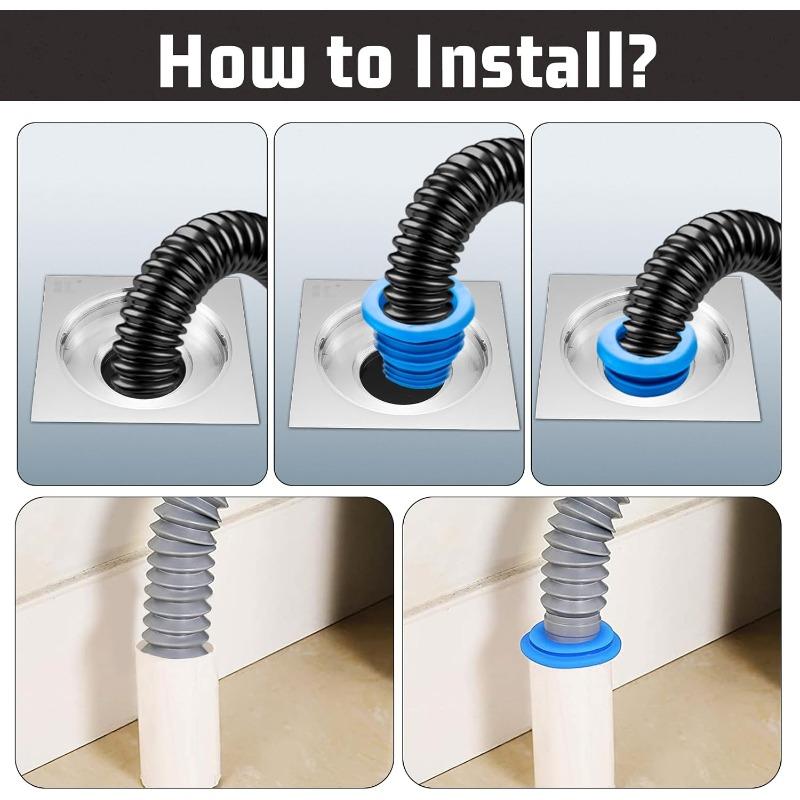 How to Install?