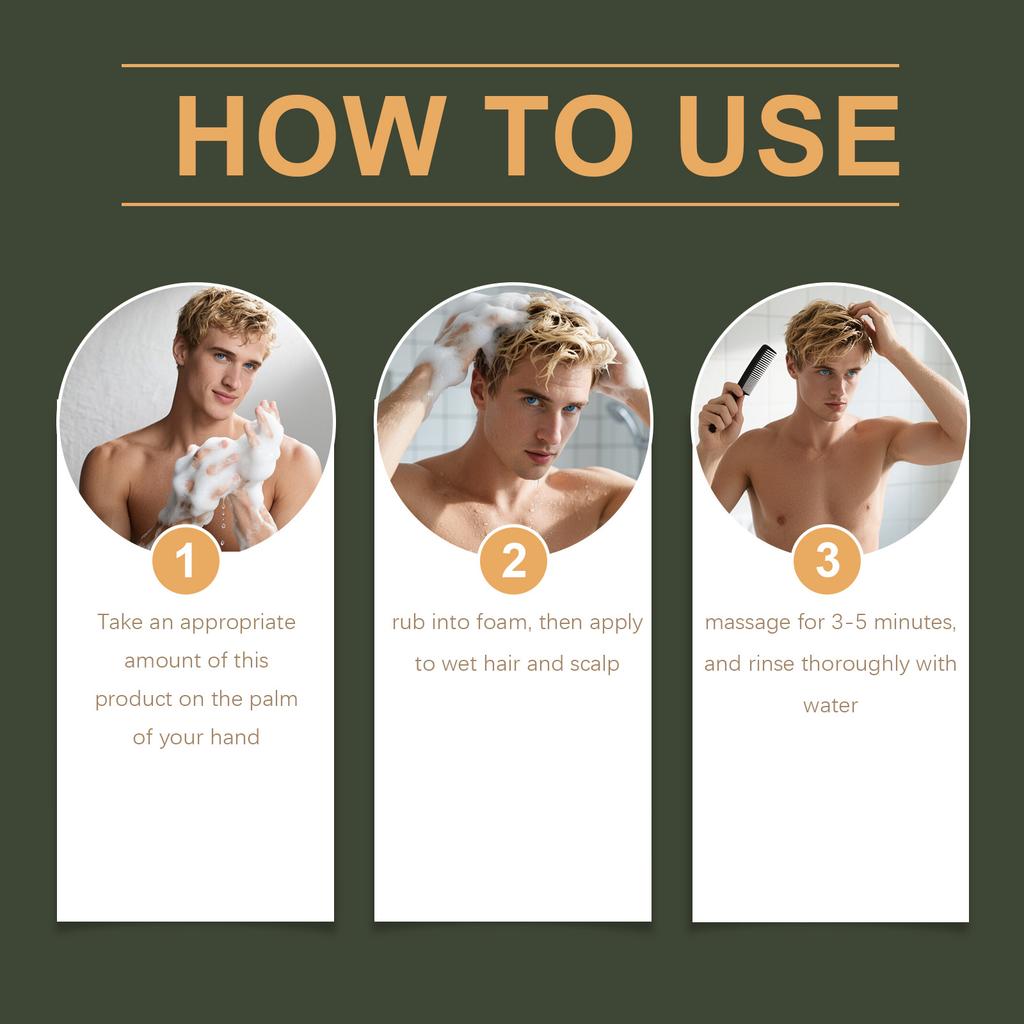 HOW TO USE

1

Take an appropriate amount of this product on the palm of your hand

2

rub into foam, then apply to wet hair and scalp

3

massage for 3-5 minutes, and rinse thoroughly with water