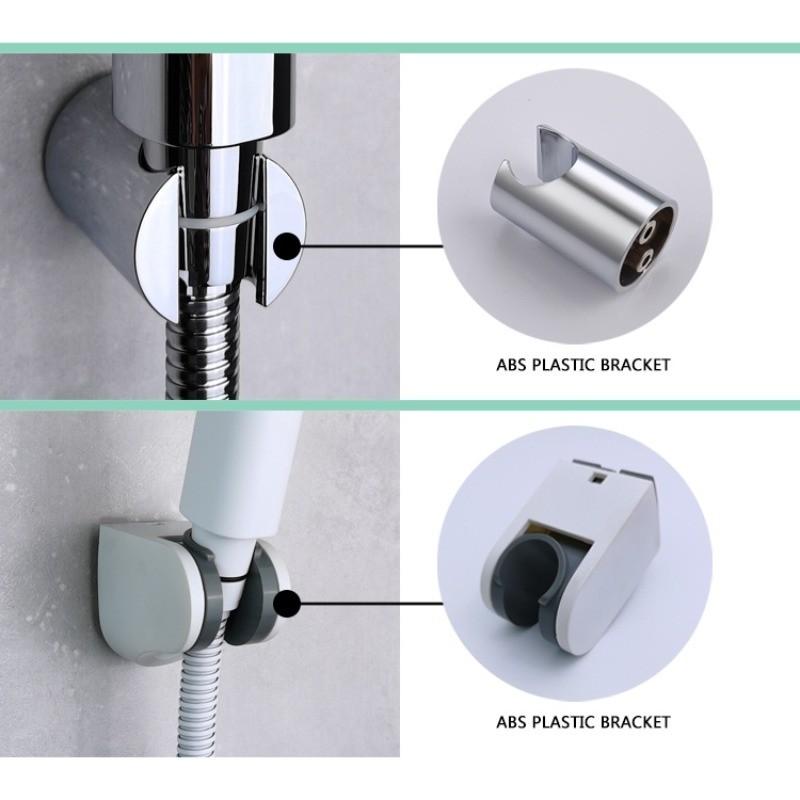 ABS PLASTIC BRACKET

ABS PLASTIC BRACKET