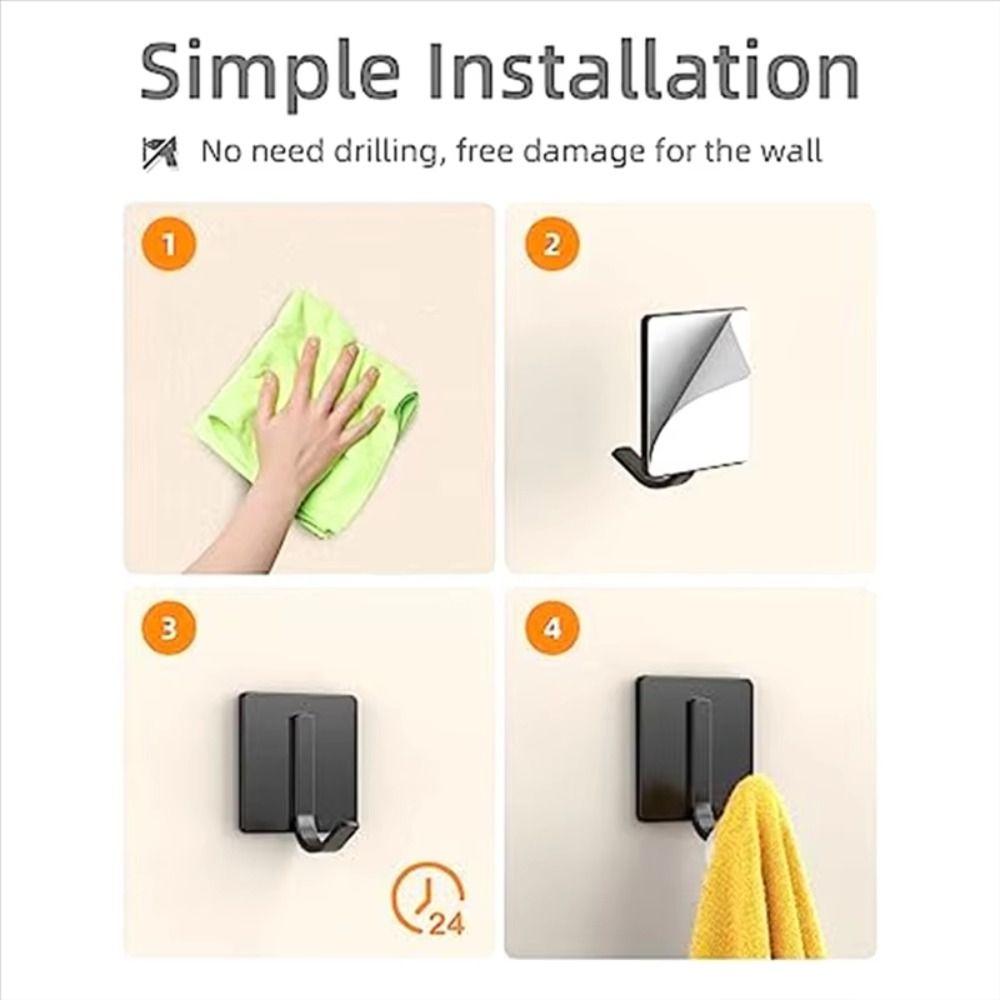 Simple Installation

No need drilling, free damage for the wall

1

2

3

24

4