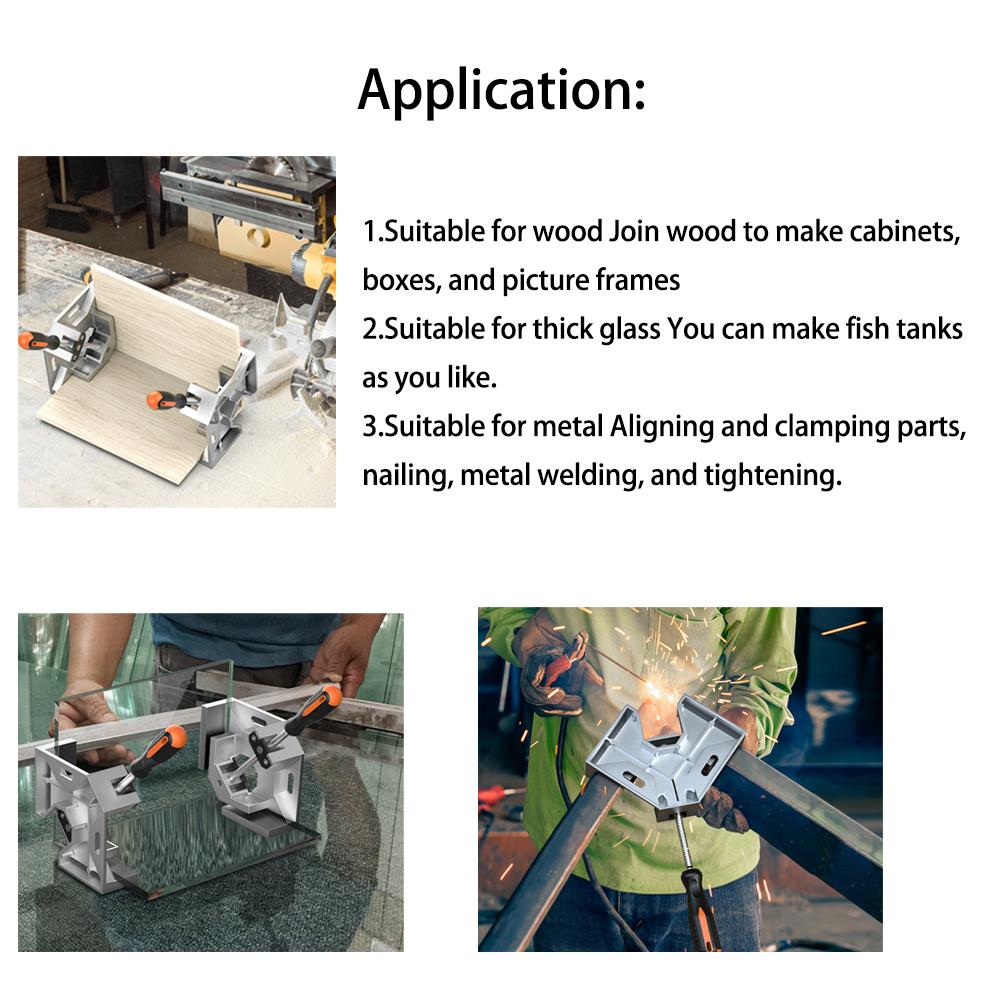 Application:

1.Suitable for wood Join wood to make cabinets, boxes, and picture frames
2.Suitable for thick glass You can make fish tanks as you like.
3.Suitable for metal Aligning and clamping parts, nailing, metal welding, and tightening.