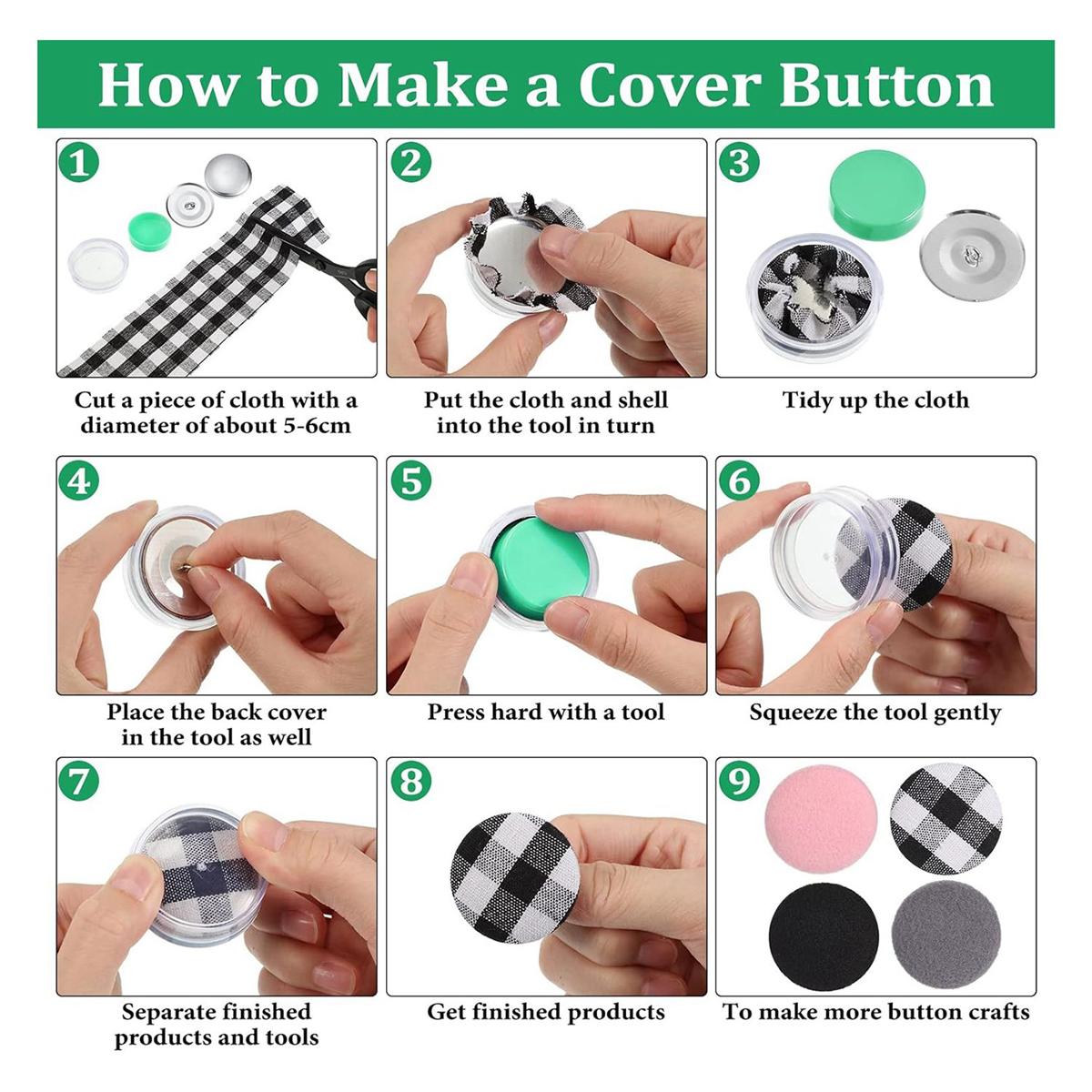 How to Make a Cover Button

1

Cut a piece of cloth with a diameter of about 5-6cm

2

Put the cloth and shell into the tool in turn

3

Tidy up the cloth

4

Place the back cover in the tool as well

5

Press hard with a tool

6

Squeeze the tool gently

7

Separate finished products and tools

8

Get finished products

9

To make more button crafts