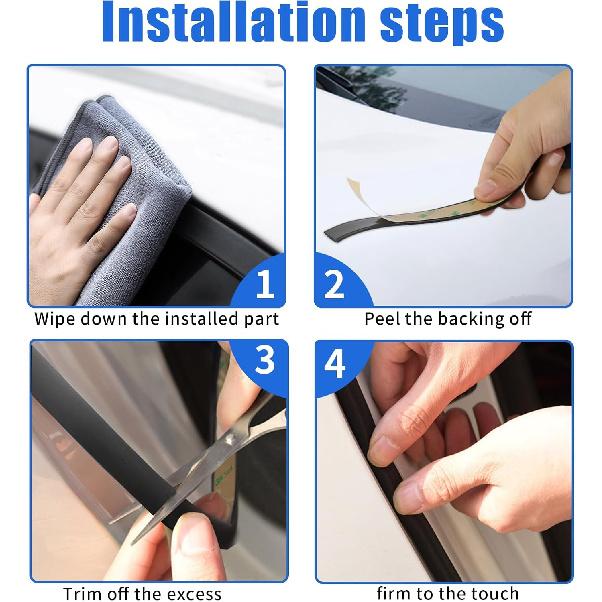 Installation steps

1
Wipe down the installed part

2
Peel the backing off

3
Trim off the excess

4
firm to the touch