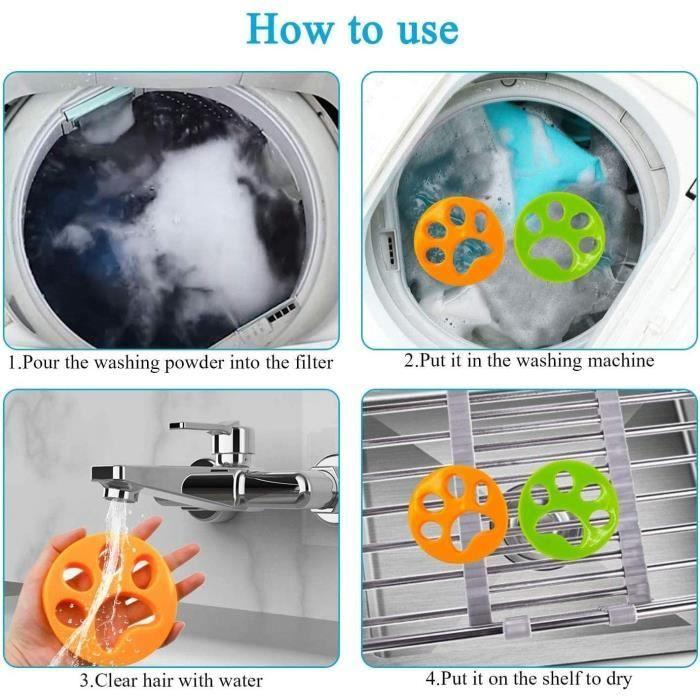 How to use

1.Pour the washing powder into the filter

2.Put it in the washing machine

3.Clear hair with water

4.Put it on the shelf to dry