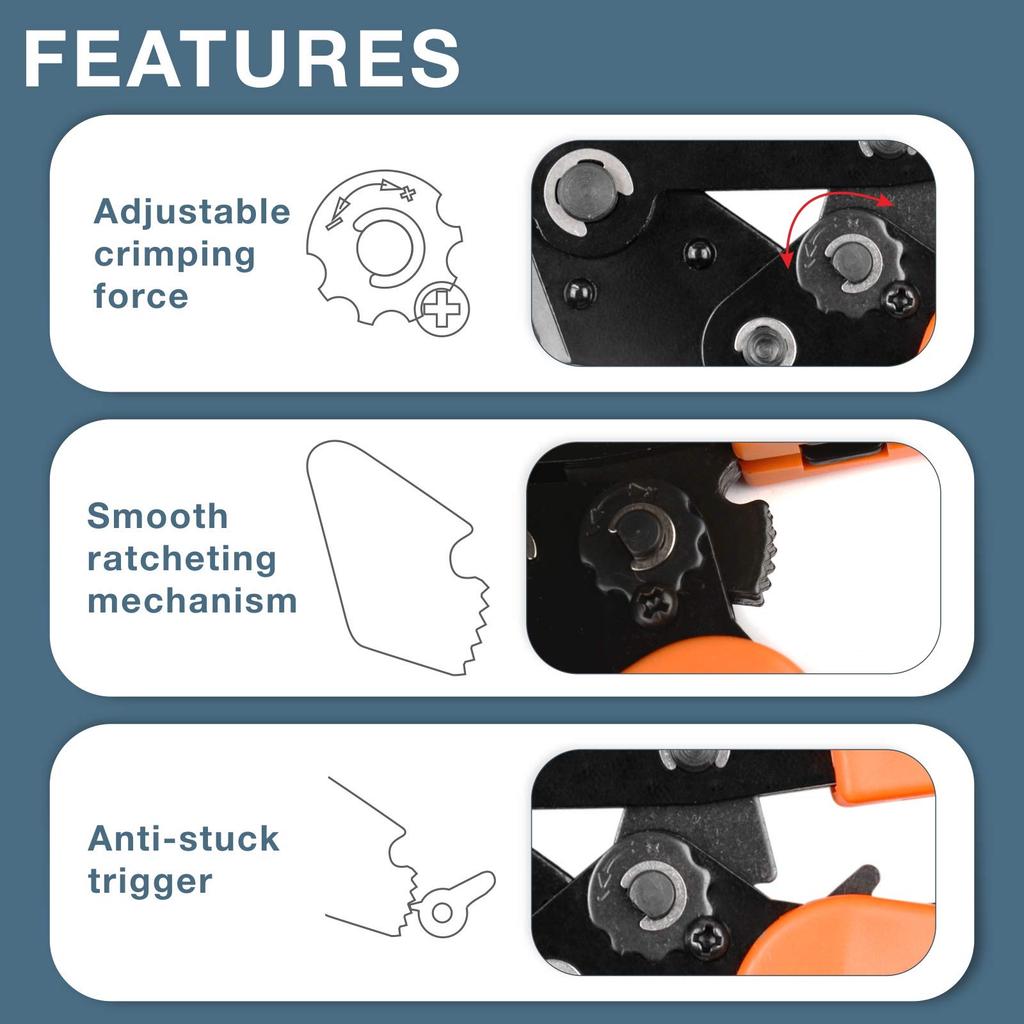 FEATURES

Adjustable crimping force

Smooth ratcheting mechanism

Anti-stuck trigger