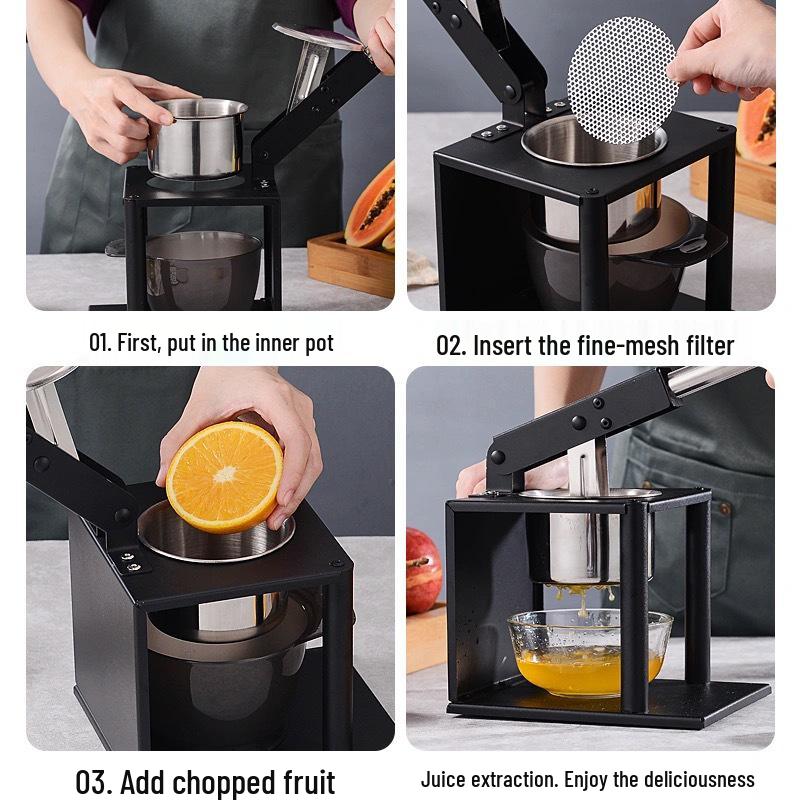 01. First, put in the inner pot

02. Insert the fine-mesh filter

03. Add chopped fruit

Juice extraction. Enjoy the deliciousness