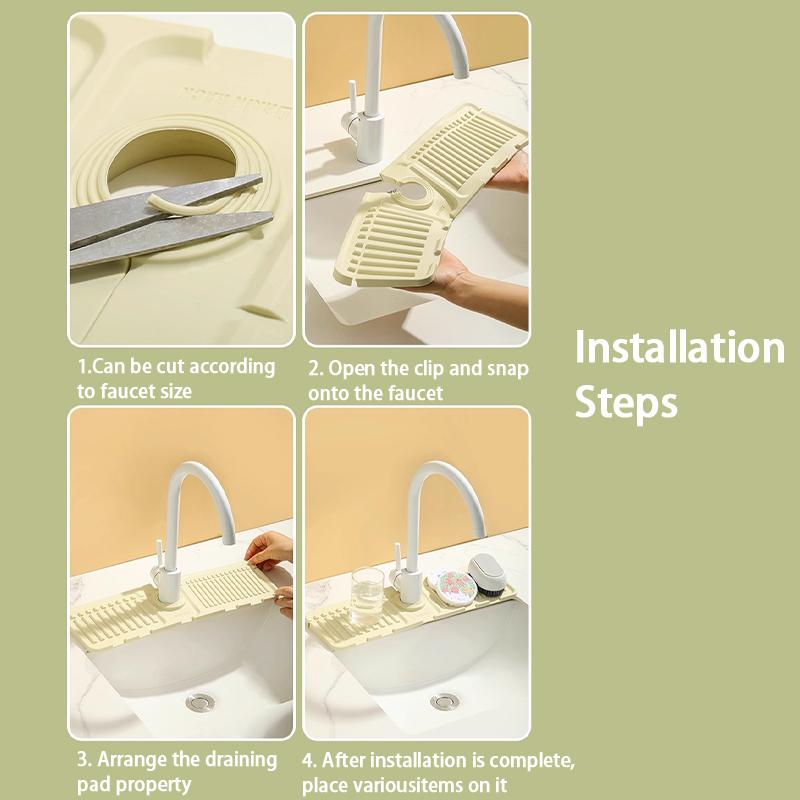 1.Can be cut according to faucet size

2. Open the clip and snap onto the faucet

Installation Steps

3. Arrange the draining pad property

4. After installation is complete, place variousitems on it