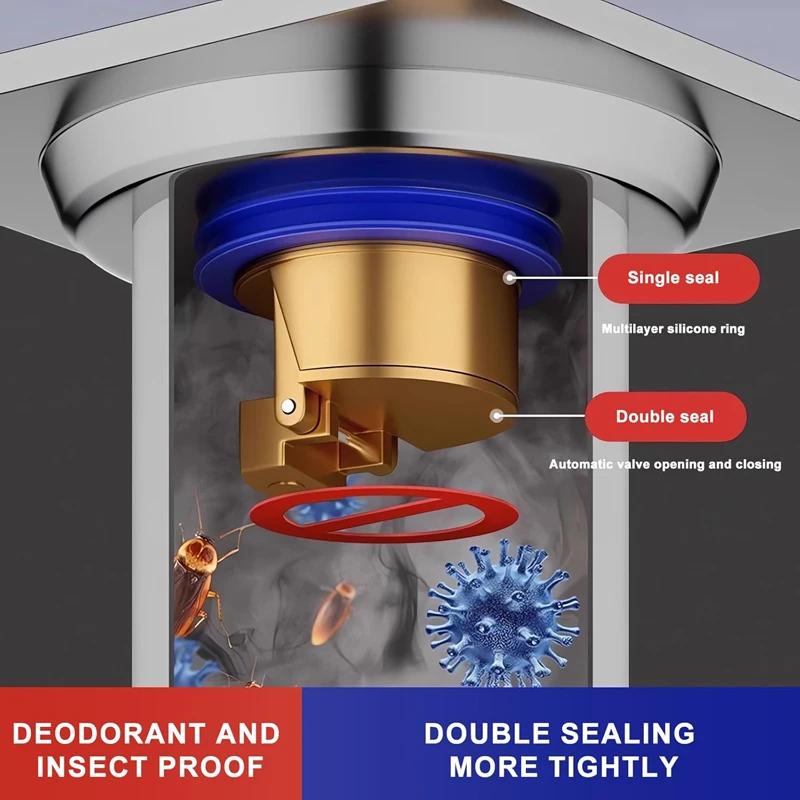 Single seal

Multilayer silicone ring

Double seal

Automatic valve opening and closing

DEODORANT AND INSECT PROOF

DOUBLE SEALING MORE TIGHTLY