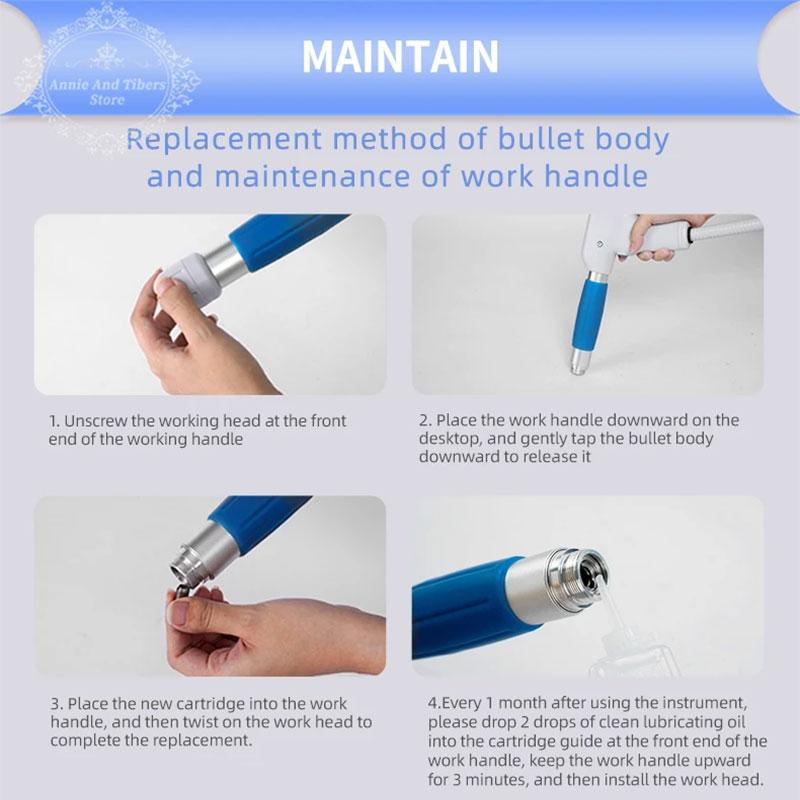 Annie And Tibers Store

MAINTAIN

Replacement method of bullet body and maintenance of work handle

1. Unscrew the working head at the front end of the working handle

2. Place the work handle downward on the desktop, and gently tap the bullet body downward to release it

3. Place the new cartridge into the work handle, and then twist on the work head to complete the replacement.

4.Every 1 month after using the instrument, please drop 2 drops of clean lubricating oil into the cartridge guide at the front end of the work handle, keep the work handle upward for 3 minutes, and then install the work head.