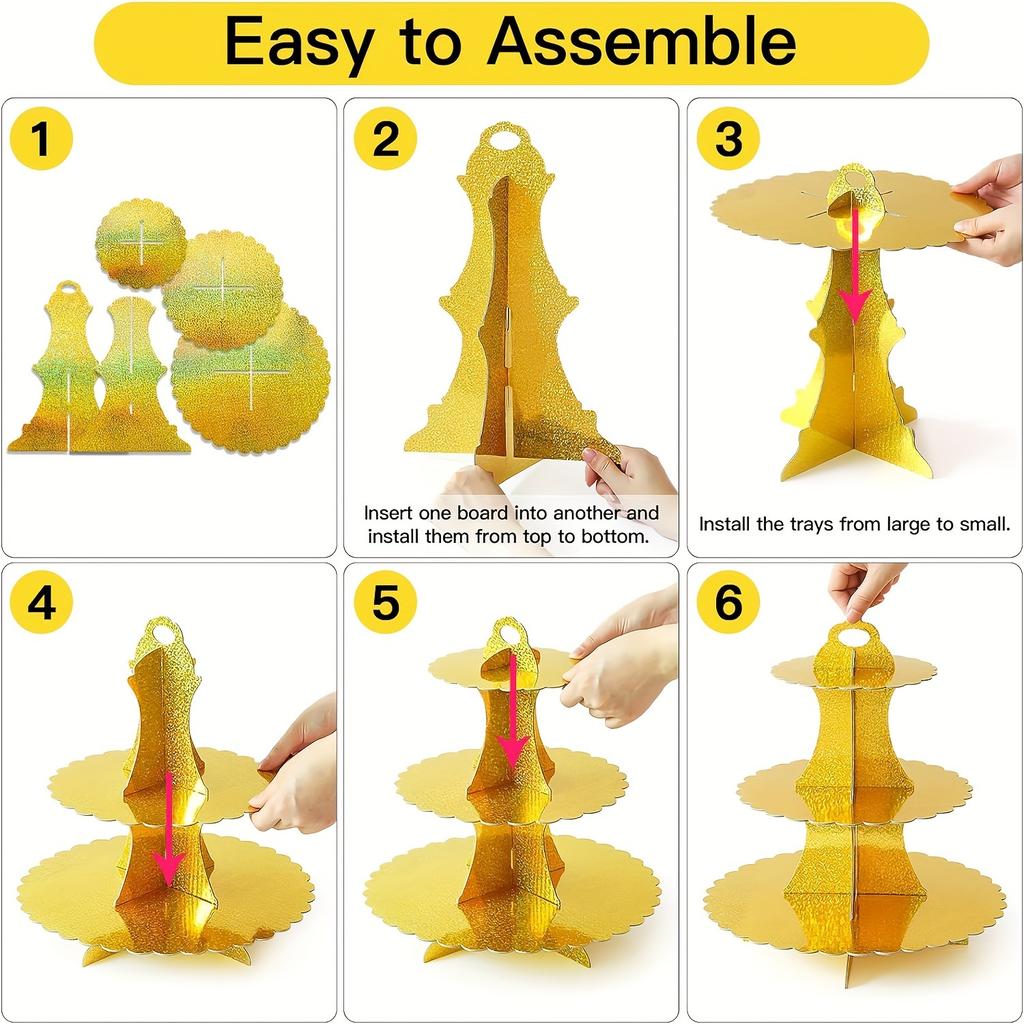 Easy to Assemble

1

2

Insert one board into another and install them from top to bottom.

3

Install the trays from large to small.

4

5

6