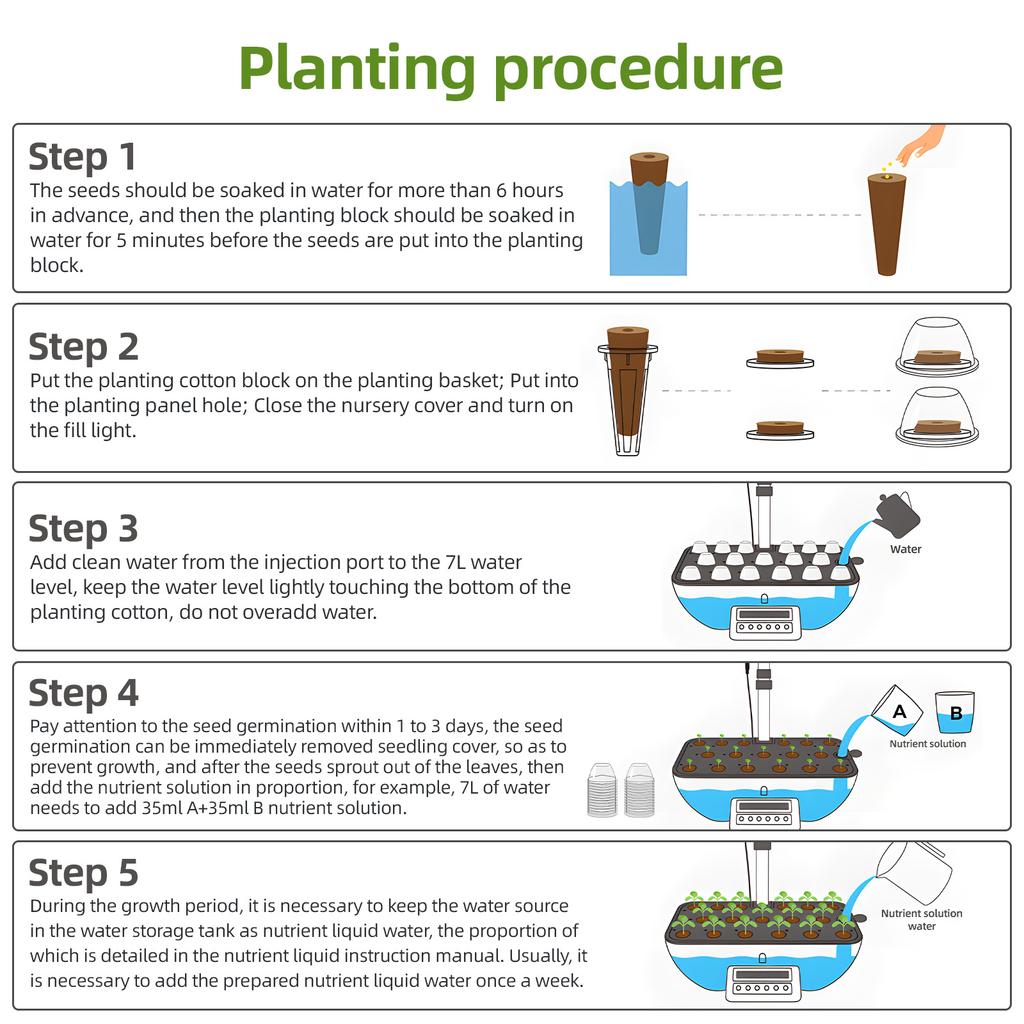 Planting procedure

Step 1
The seeds should be soaked in water for more than 6 hours in advance, and then the planting block should be soaked in water for 5 minutes before the seeds are put into the planting block.

Step 2
Put the planting cotton block on the planting basket; Put into the planting panel hole; Close the nursery cover and turn on the fill light.

Step 3
Add clean water from the injection port to the 7L water level, keep the water level lightly touching the bottom of the planting cotton, do not overadd water.

Water

Step 4
Pay attention to the seed germination within 1 to 3 days, the seed germination can be immediately removed seedling cover, so as to prevent growth, and after the seeds sprout out of the leaves, then add the nutrient solution in proportion, for example, 7L of water needs to add 35ml A+35ml B nutrient solution.

A B
Nutrient solution

Step 5
During the growth period, it is necessary to keep the water source in the water storage tank as nutrient liquid water, the proportion of which is detailed in the nutrient liquid instruction manual. Usually, it is necessary to add the prepared nutrient liquid water once a week.

Nutrient solution water