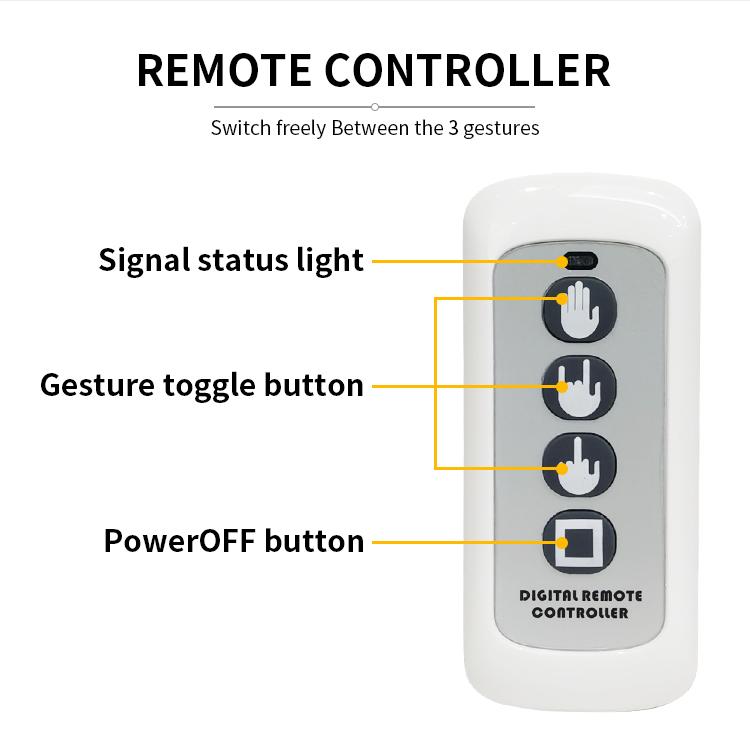 REMOTE CONTROLLER

Switch freely Between the 3 gestures

Signal status light

Gesture toggle button

PowerOFF button

DIGITAL REMOTE CONTROLLER