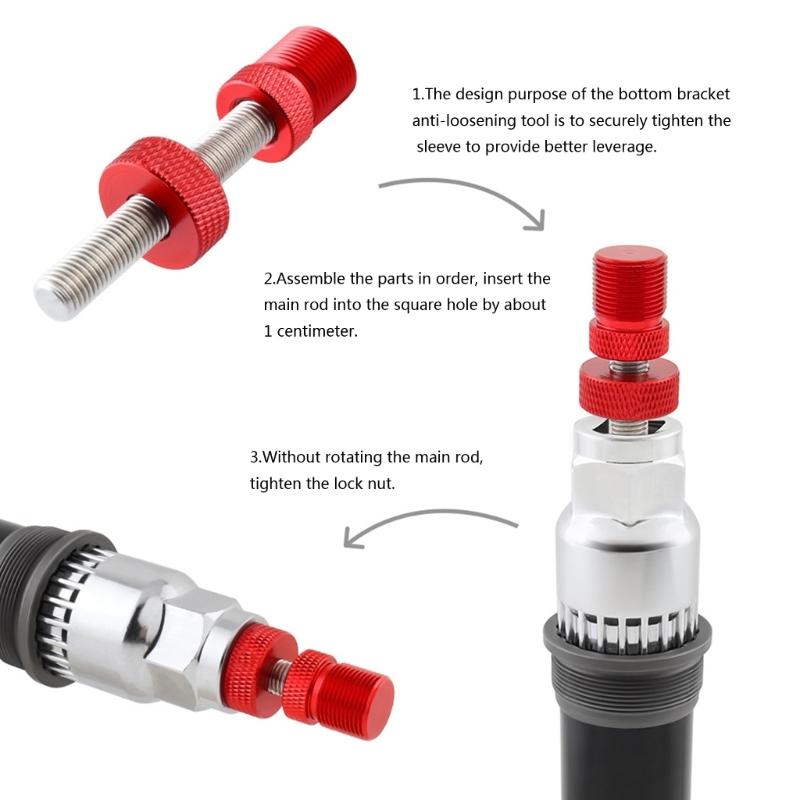 1.The design purpose of the bottom bracket anti-loosening tool is to securely tighten the sleeve to provide better leverage.

2.Assemble the parts in order, insert the main rod into the square hole by about 1 centimeter.

3.Without rotating the main rod, tighten the lock nut.