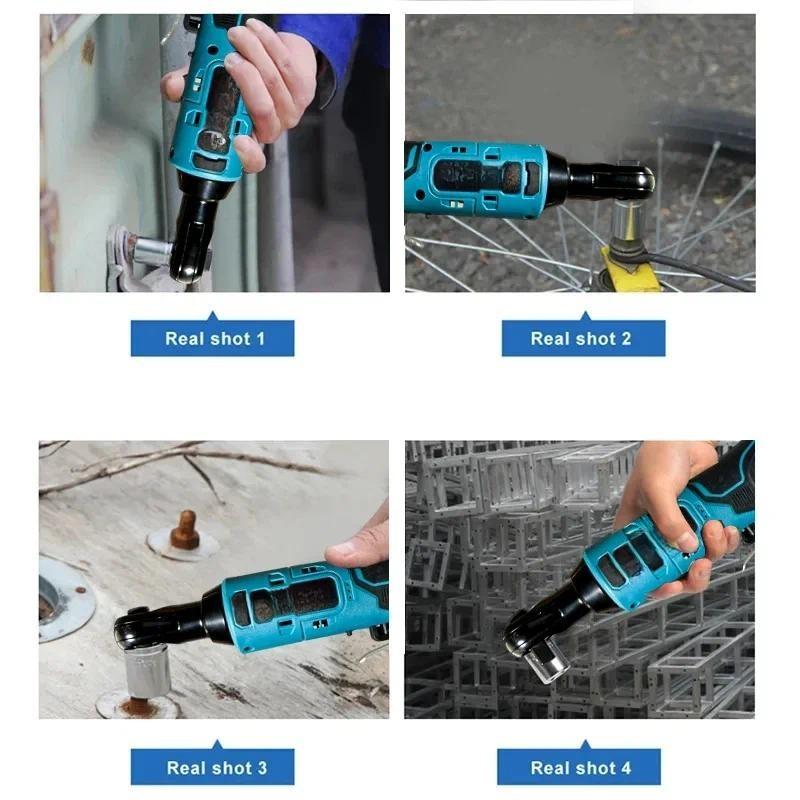 Real shot 1

Real shot 2

Real shot 3

Real shot 4