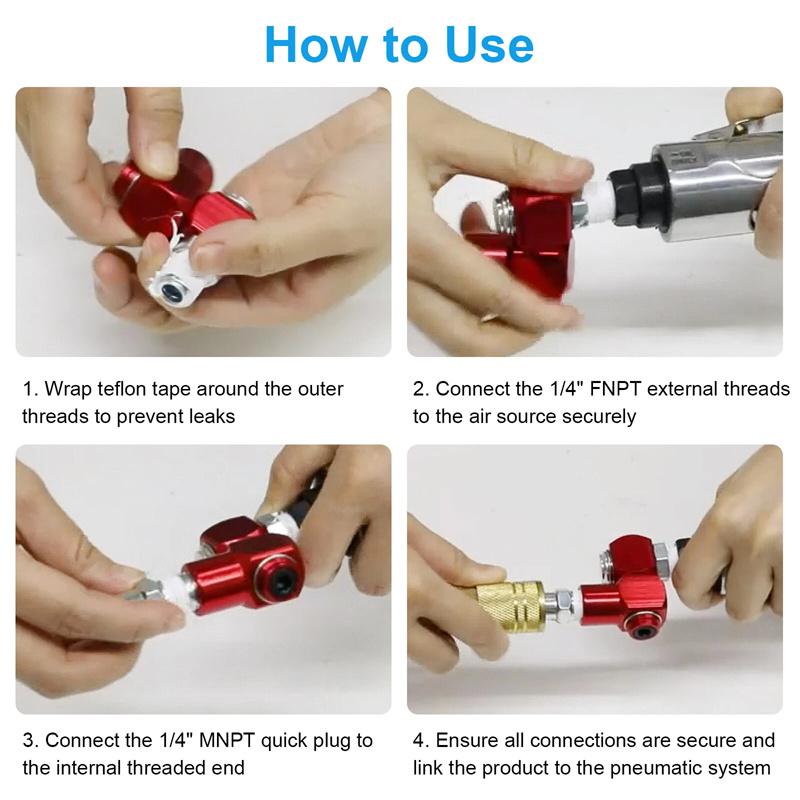 How to Use

1. Wrap teflon tape around the outer threads to prevent leaks

2. Connect the 1/4" FNPT external threads to the air source securely

3. Connect the 1/4" MNPT quick plug to the internal threaded end

4. Ensure all connections are secure and link the product to the pneumatic system