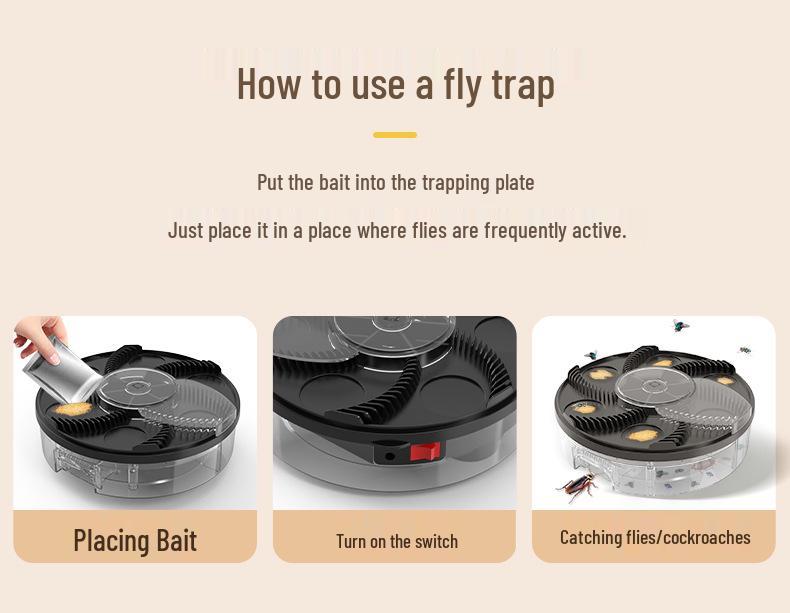 How to use a fly trap

Put the bait into the trapping plate

Just place it in a place where flies are frequently active.

Placing Bait

Turn on the switch

Catching flies/cockroaches