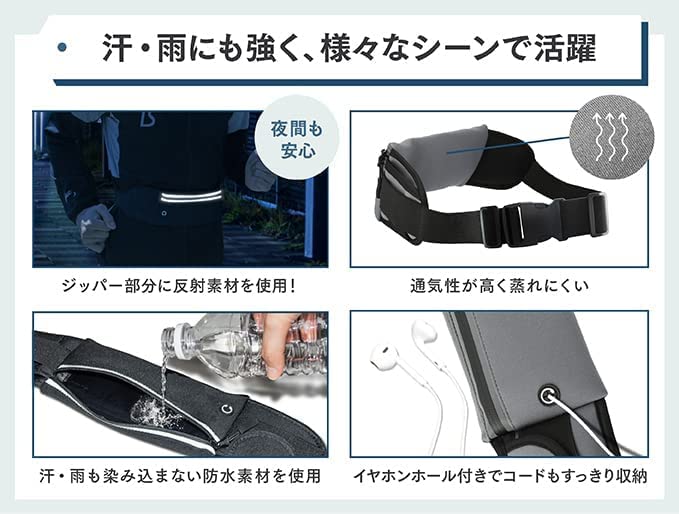 汗・雨にも強く、様々なシーンで活躍

夜間も安心

ジッパー部分に反射素材を使用！

通気性が高く蒸れにくい

汗・雨も染み込まない防水素材を使用

イヤホンホール付きでコードもすっきり収納