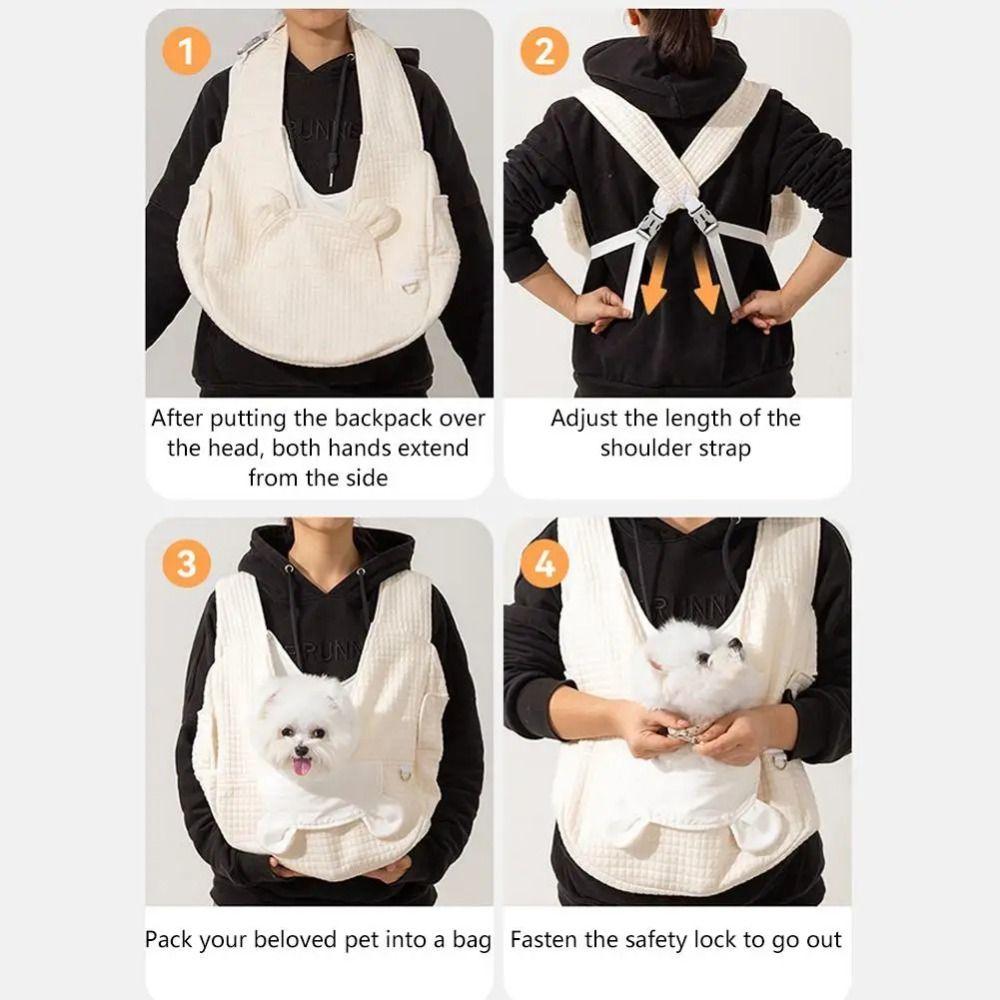 1

After putting the backpack over the head, both hands extend from the side

2

Adjust the length of the shoulder strap

3

Pack your beloved pet into a bag

4

Fasten the safety lock to go out