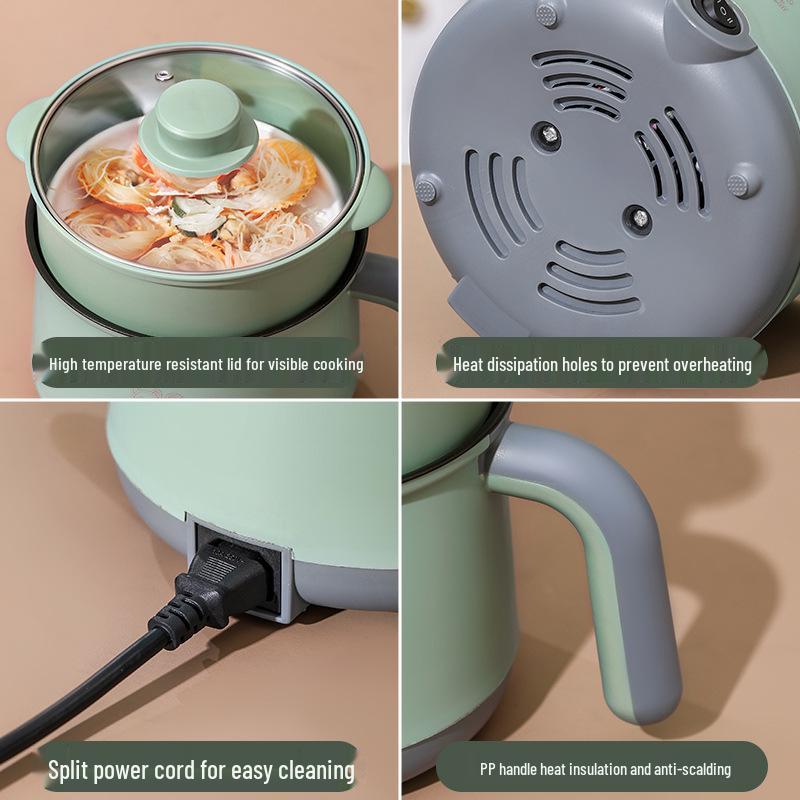 High temperature resistant lid for visible cooking

Heat dissipation holes to prevent overheating

Split power cord for easy cleaning

PP handle heat insulation and anti-scalding