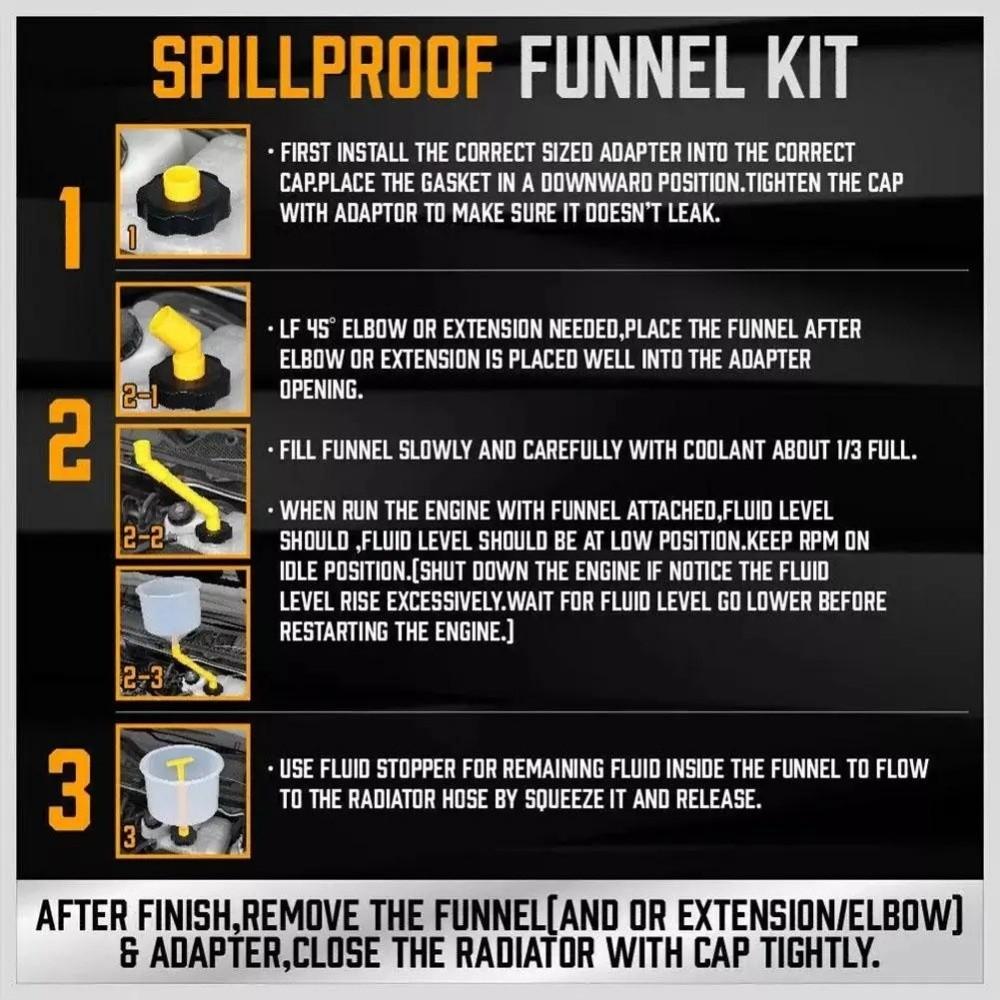 SPILLPROOF FUNNEL KIT

1

1

· FIRST INSTALL THE CORRECT SIZED ADAPTER INTO THE CORRECT CAP.PLACE THE GASKET IN A DOWNWARD POSITION.TIGHTEN THE CAP WITH ADAPTOR TO MAKE SURE IT DOESN'T LEAK.

2

2-1

· LF 45° ELBOW OR EXTENSION NEEDED,PLACE THE FUNNEL AFTER ELBOW OR EXTENSION IS PLACED WELL INTO THE ADAPTER OPENING.

2-2

· FILL FUNNEL SLOWLY AND CAREFULLY WITH COOLANT ABOUT 1/3 FULL.

· WHEN RUN THE ENGINE WITH FUNNEL ATTACHED,FLUID LEVEL SHOULD ,FLUID LEVEL SHOULD BE AT LOW POSITION.KEEP RPM ON IDLE POSITION.[SHUT DOWN THE ENGINE IF NOTICE THE FLUID LEVEL RISE EXCESSIVELY.WAIT FOR FLUID LEVEL GO LOWER BEFORE RESTARTING THE ENGINE.]

2-3

3

3

· USE FLUID STOPPER FOR REMAINING FLUID INSIDE THE FUNNEL TO FLOW TO THE RADIATOR HOSE BY SQUEEZE IT AND RELEASE.

AFTER FINISH,REMOVE THE FUNNEL[AND OR EXTENSION/ELBOW] & ADAPTER,CLOSE THE RADIATOR WITH CAP TIGHTLY.