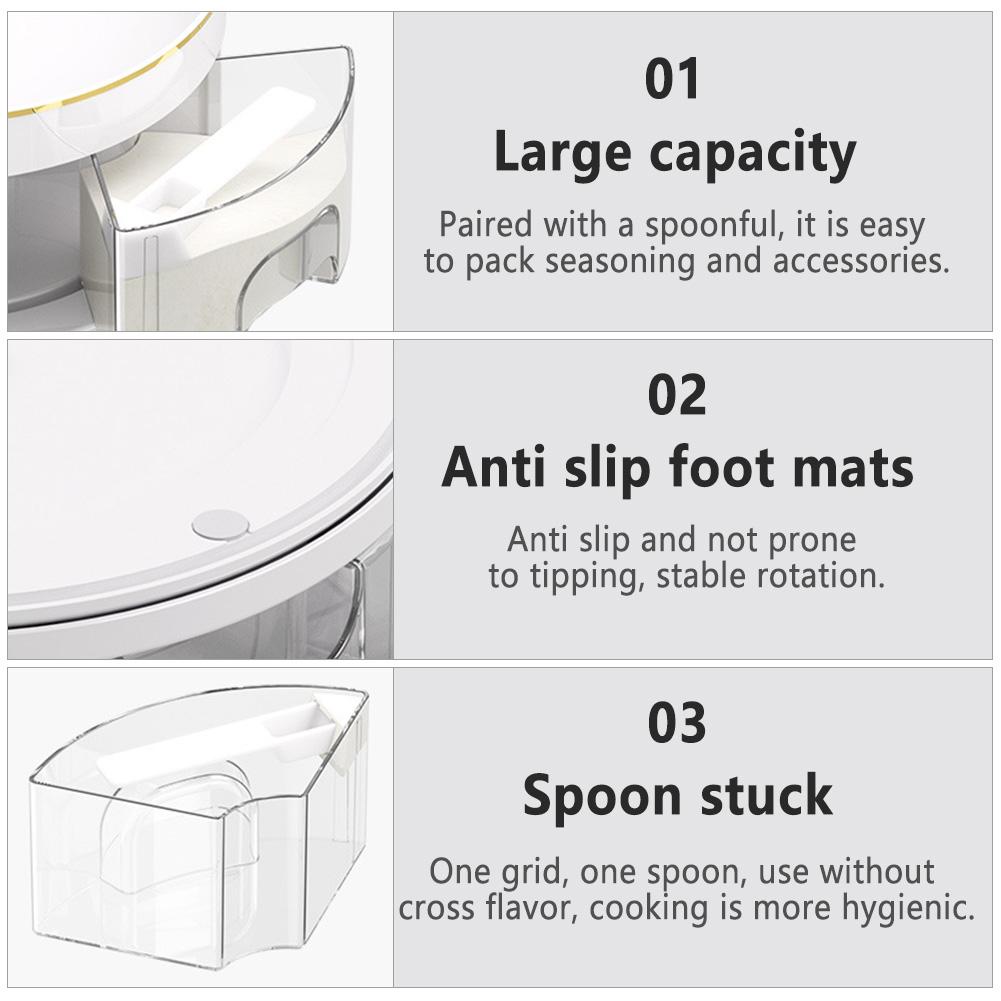 01
Large capacity
Paired with a spoonful, it is easy to pack seasoning and accessories.

02
Anti slip foot mats
Anti slip and not prone to tipping, stable rotation.

03
Spoon stuck
One grid, one spoon, use without cross flavor, cooking is more hygienic.