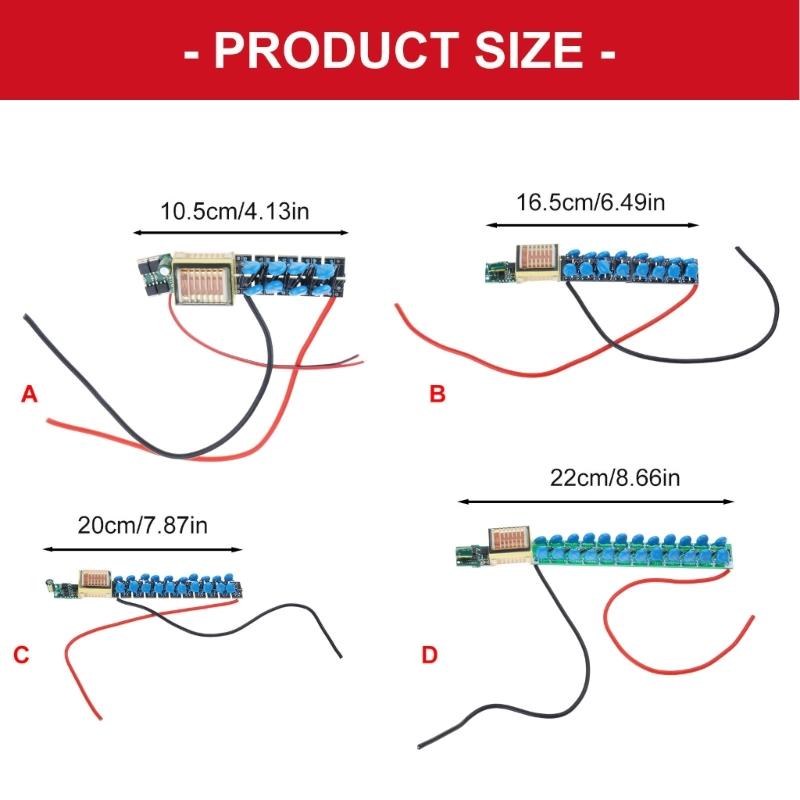 - PRODUCT SIZE -

10.5cm/4.13in

A

16.5cm/6.49in

B

20cm/7.87in

C

22cm/8.66in

D