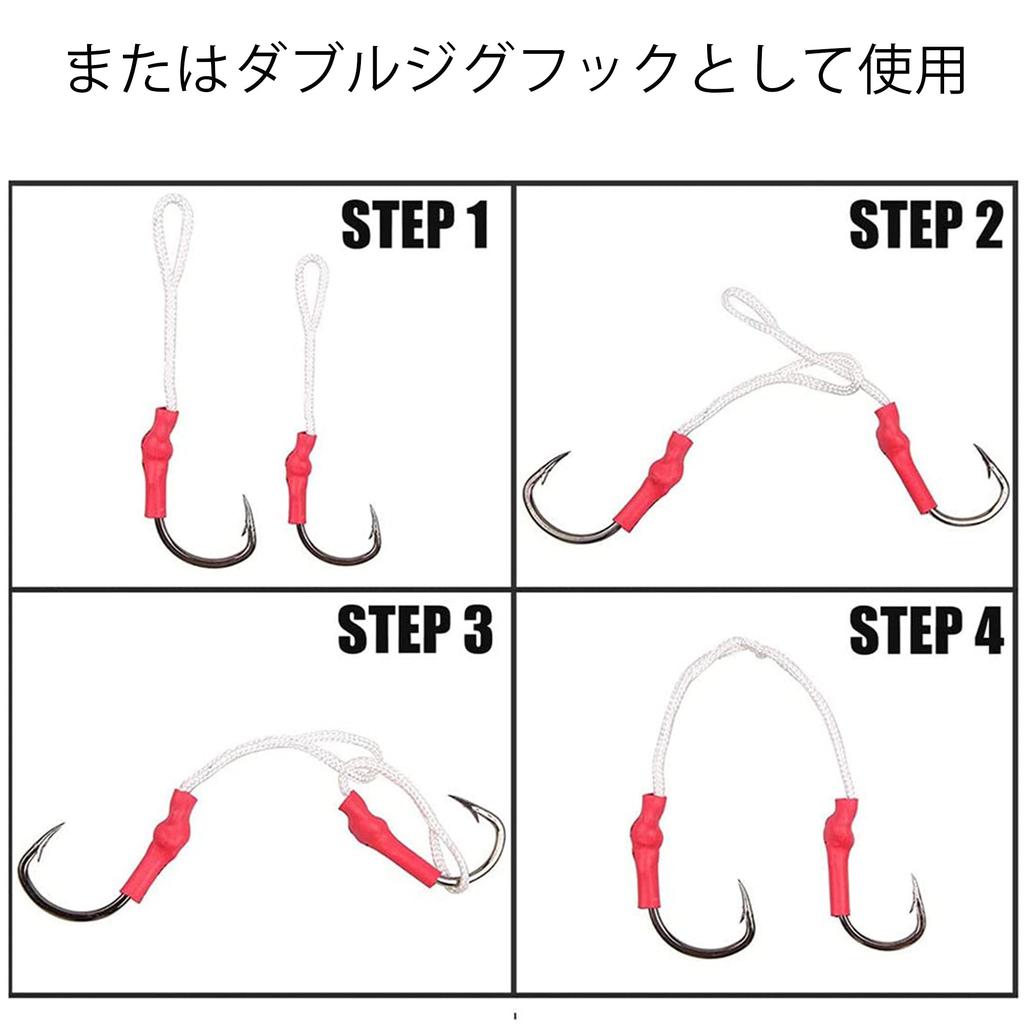 またはダブルジグフックとして使用

STEP 1

STEP 2

STEP 3

STEP 4