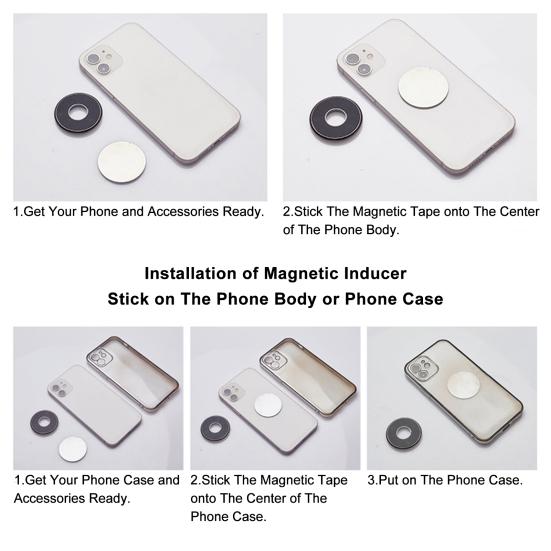 1.Get Your Phone and Accessories Ready.

2.Stick The Magnetic Tape onto The Center of The Phone Body.

Installation of Magnetic Inducer
Stick on The Phone Body or Phone Case

1.Get Your Phone Case and Accessories Ready.

2.Stick The Magnetic Tape onto The Center of The Phone Case.

3.Put on The Phone Case.