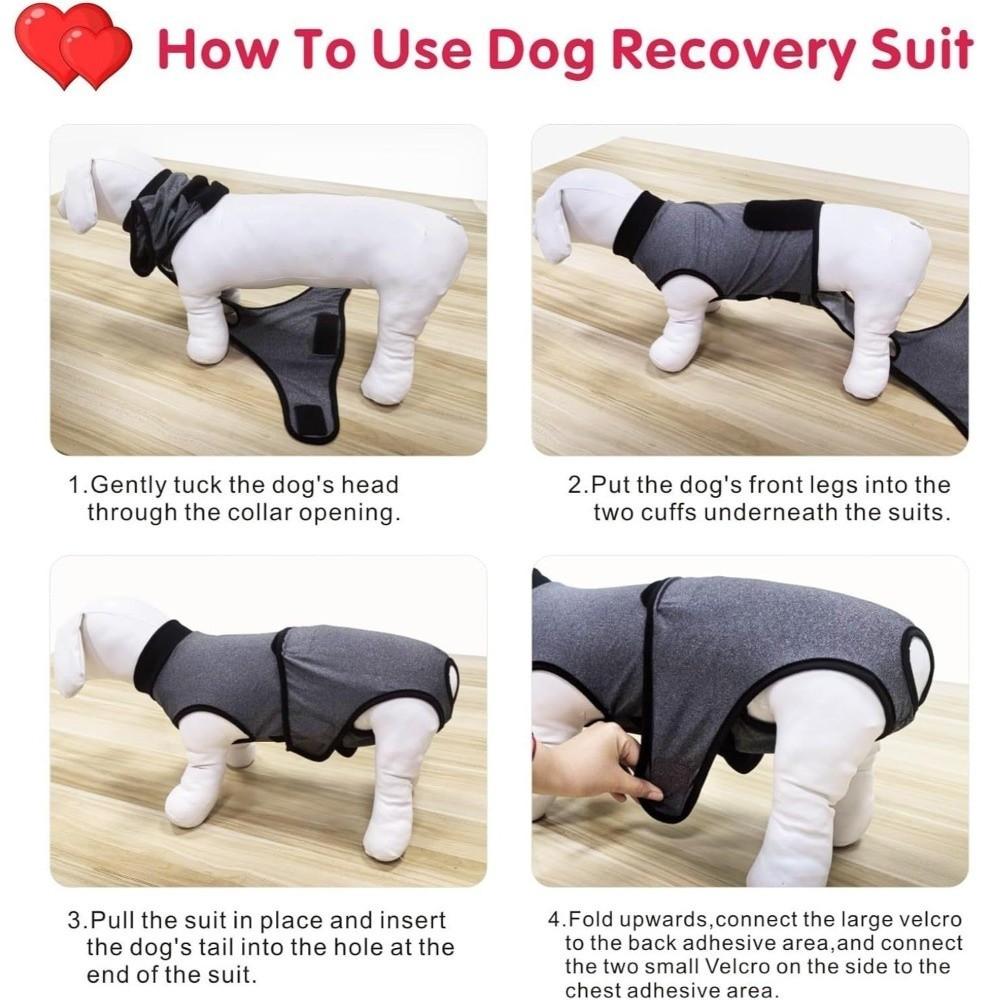 How To Use Dog Recovery Suit

1.Gently tuck the dog's head through the collar opening.

2.Put the dog's front legs into the two cuffs underneath the suits.

3.Pull the suit in place and insert the dog's tail into the hole at the end of the suit.

4.Fold upwards,connect the large velcro to the back adhesive area,and connect the two small Velcro on the side to the chest adhesive area.