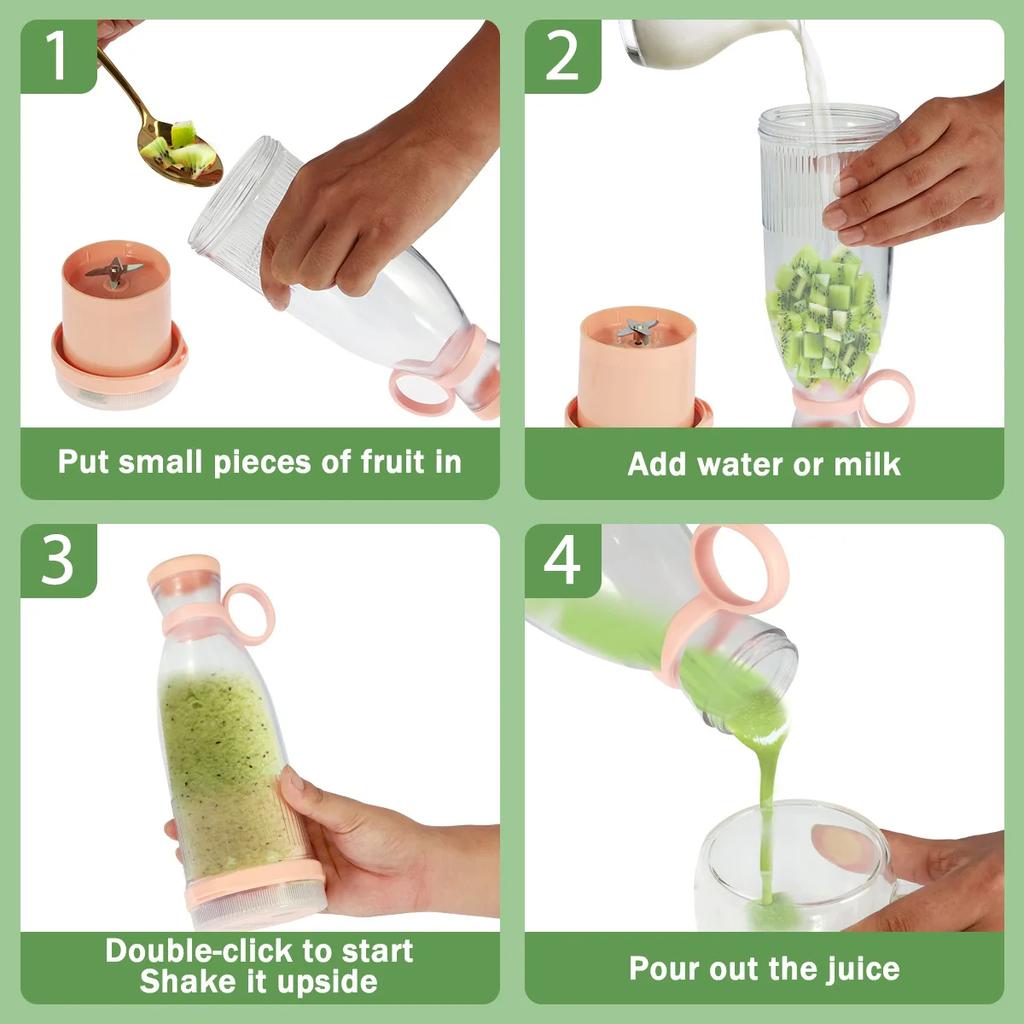 1
Put small pieces of fruit in

2
Add water or milk

3
Double-click to start
Shake it upside

4
Pour out the juice