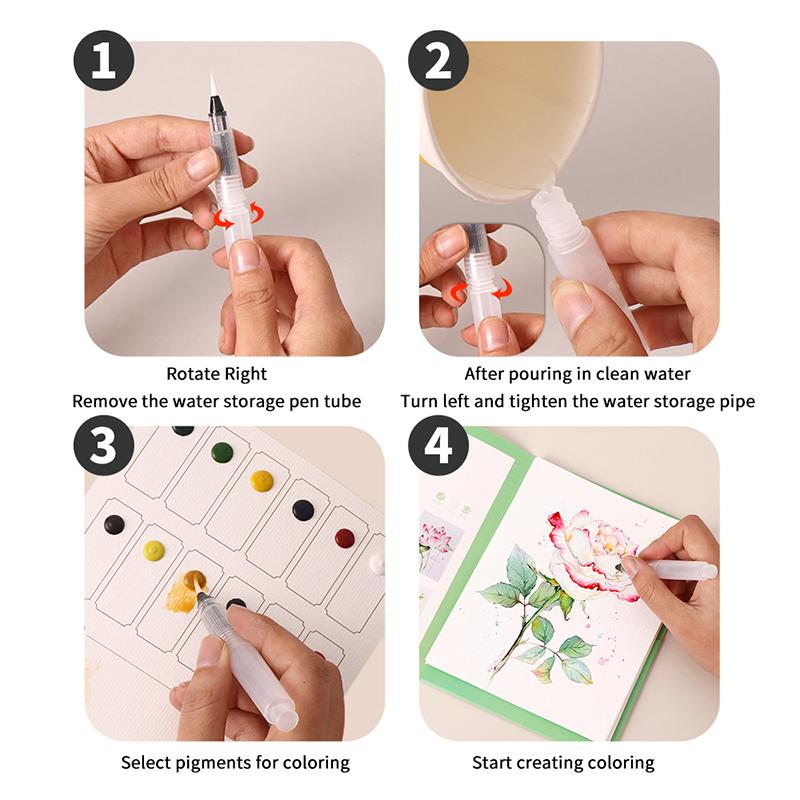 1

Rotate Right
Remove the water storage pen tube

2

After pouring in clean water
Turn left and tighten the water storage pipe

3

Select pigments for coloring

4

Start creating coloring