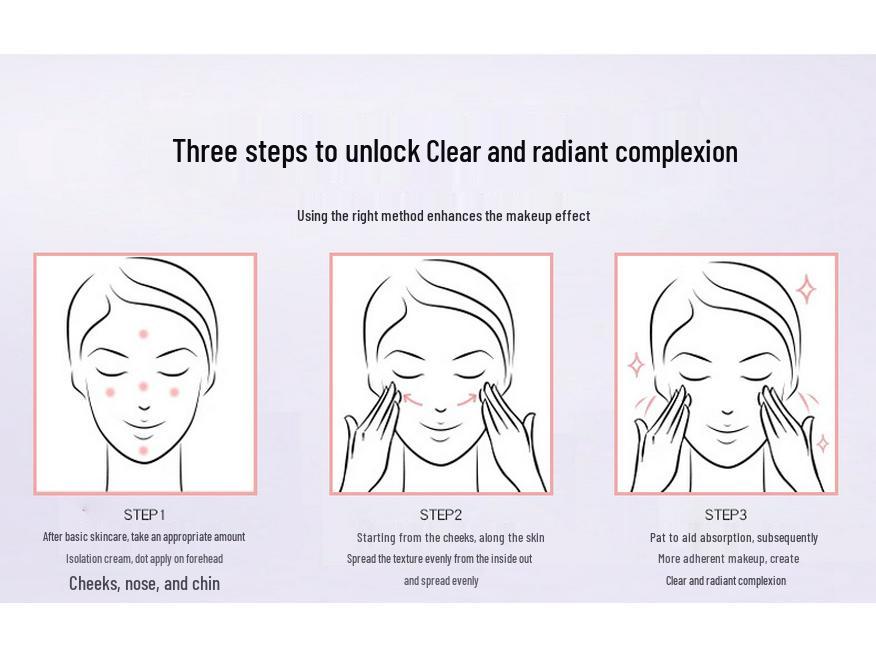 Three steps to unlock Clear and radiant complexion

Using the right method enhances the makeup effect

STEP1

After basic skincare, take an appropriate amount
Isolation cream, dot apply on forehead
Cheeks, nose, and chin

STEP2

Starting from the cheeks, along the skin
Spread the texture evenly from the inside out
and spread evenly

STEP3

Pat to aid absorption, subsequently
More adherent makeup, create
Clear and radiant complexion