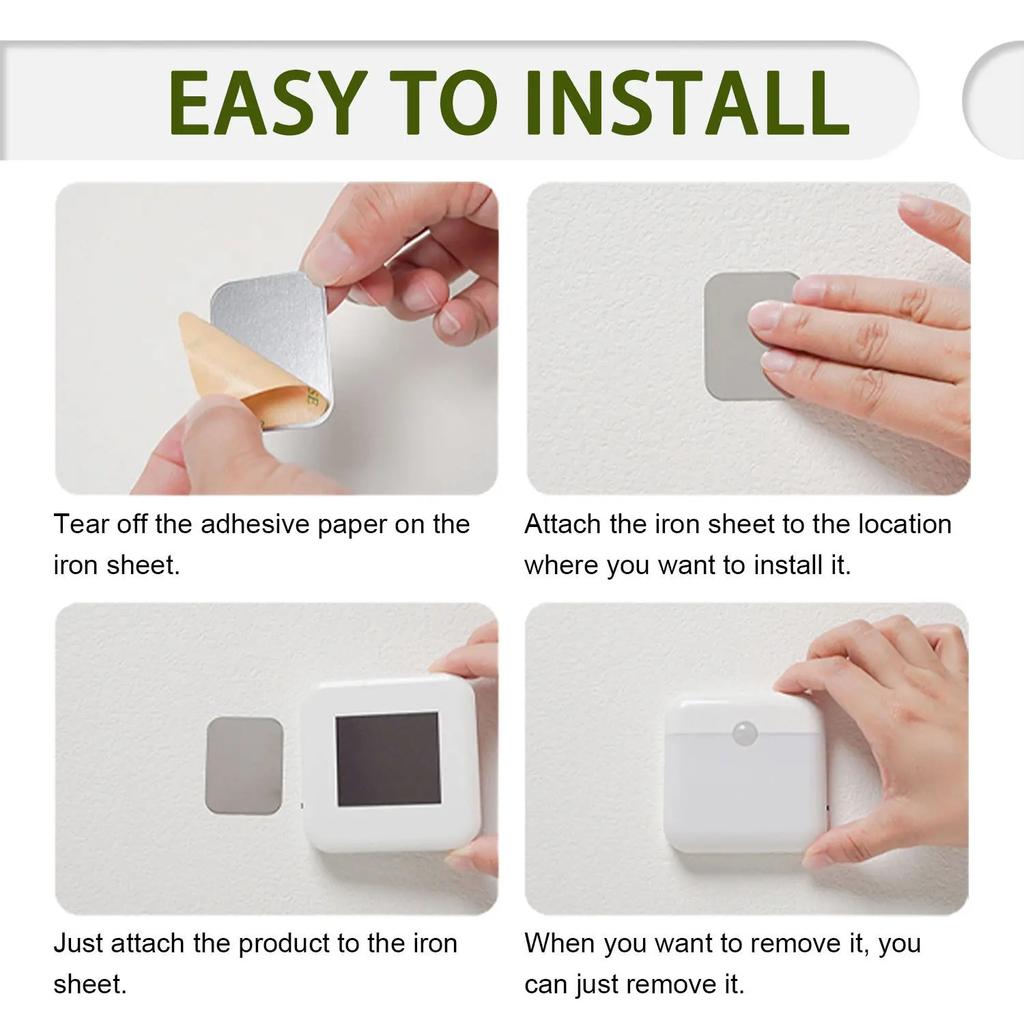 EASY TO INSTALL

Tear off the adhesive paper on the iron sheet.

Attach the iron sheet to the location where you want to install it.

Just attach the product to the iron sheet.

When you want to remove it, you can just remove it.