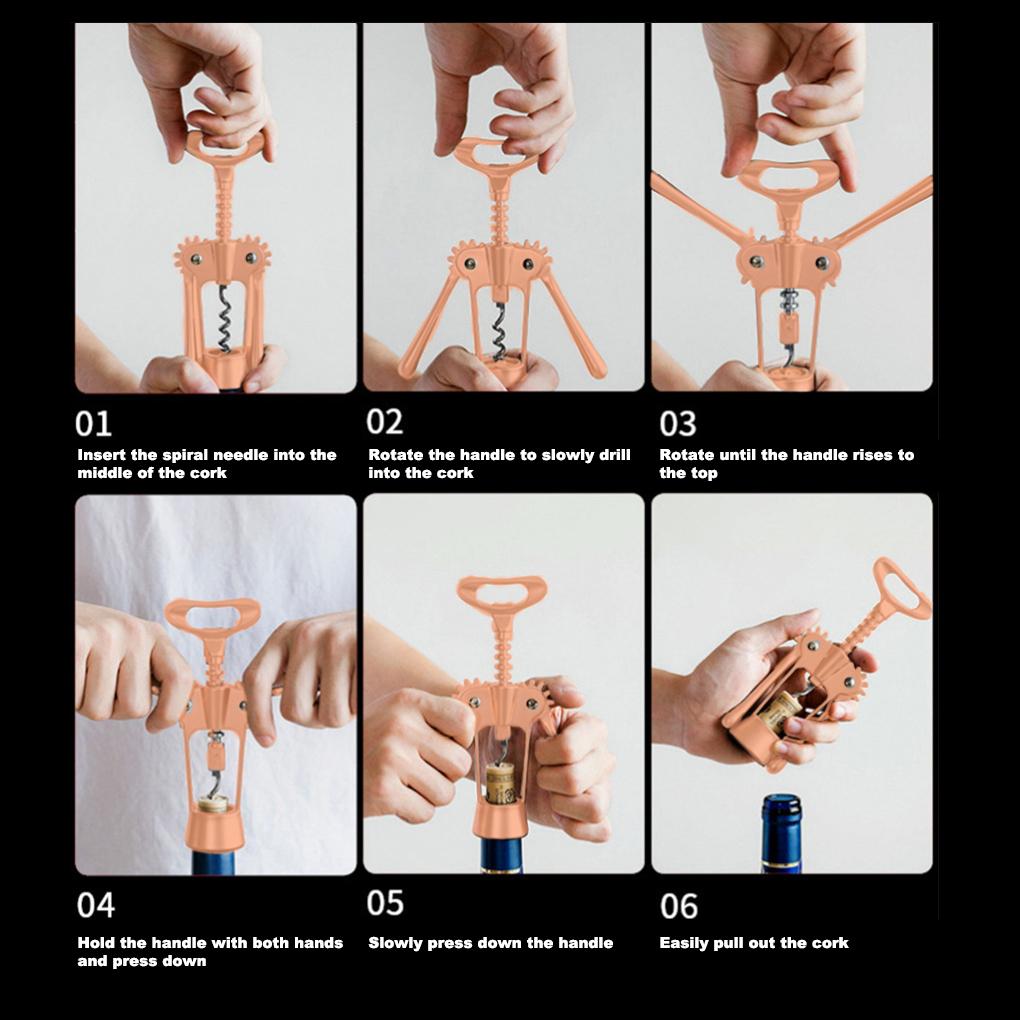 01
Insert the spiral needle into the middle of the cork

02
Rotate the handle to slowly drill into the cork

03
Rotate until the handle rises to the top

04
Hold the handle with both hands and press down

05
Slowly press down the handle

06
Easily pull out the cork