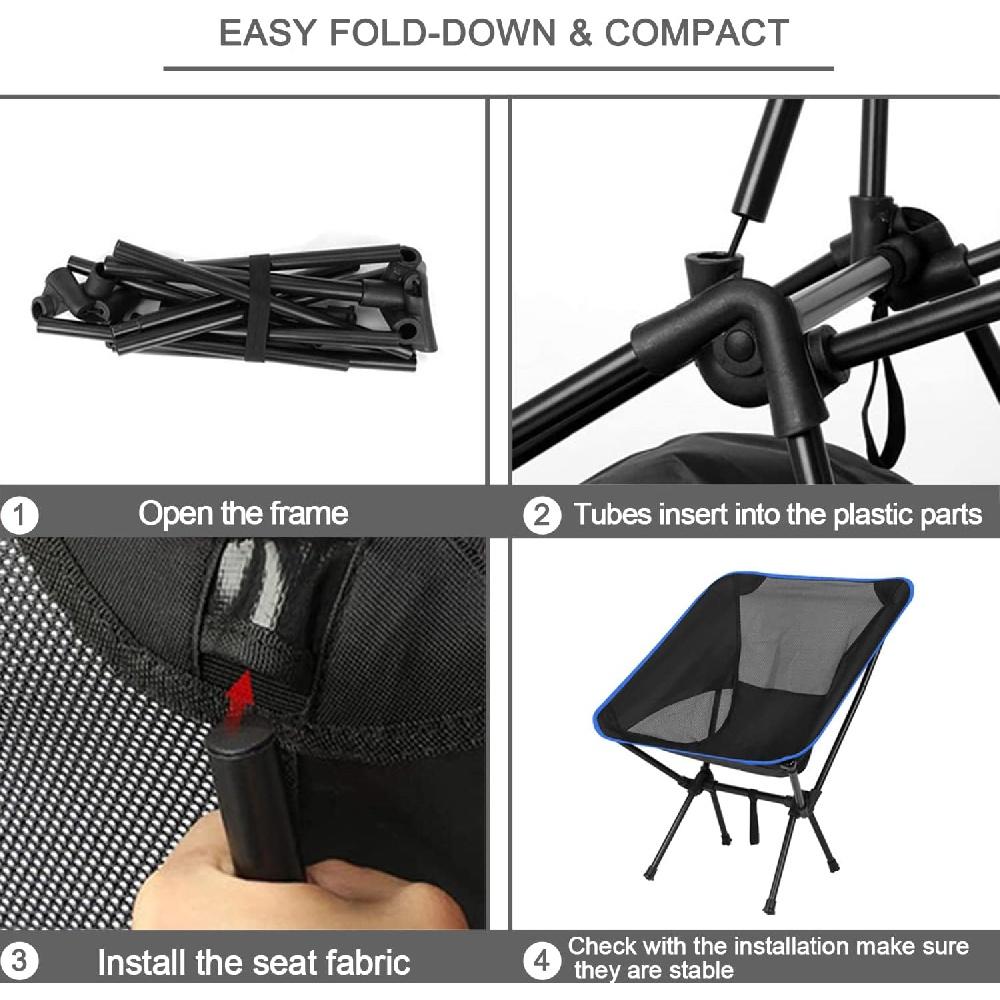 EASY FOLD-DOWN & COMPACT

1 Open the frame

2 Tubes insert into the plastic parts

3 Install the seat fabric

4 Check with the installation make sure they are stable